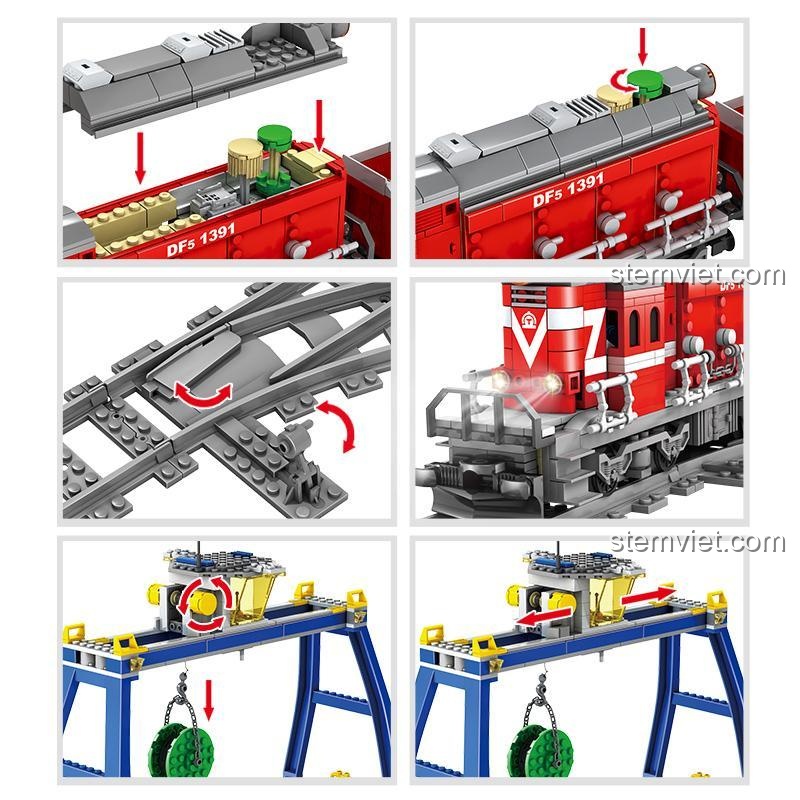 DF5 1391

DF5 1391

stemviet.com

DF5

stemviet.com