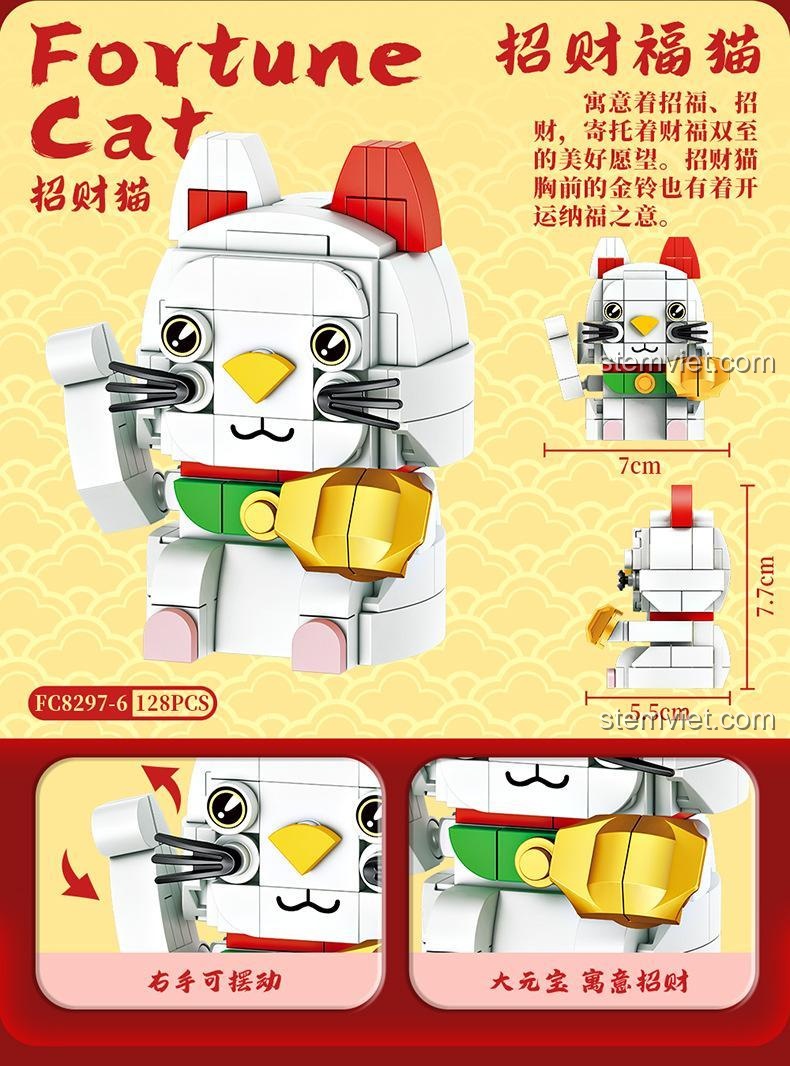 Fortune Cat
招财猫

招财福猫

寓意着招福、招财，寄托着财福双至的美好愿望。招财猫胸前的金铃也有着开运纳福之意。

stemviet.com

7cm

7.7cm

5.5cm

stemviet.com

FC8297-6 128PCS

右手可摆动

大元宝 寓意招财