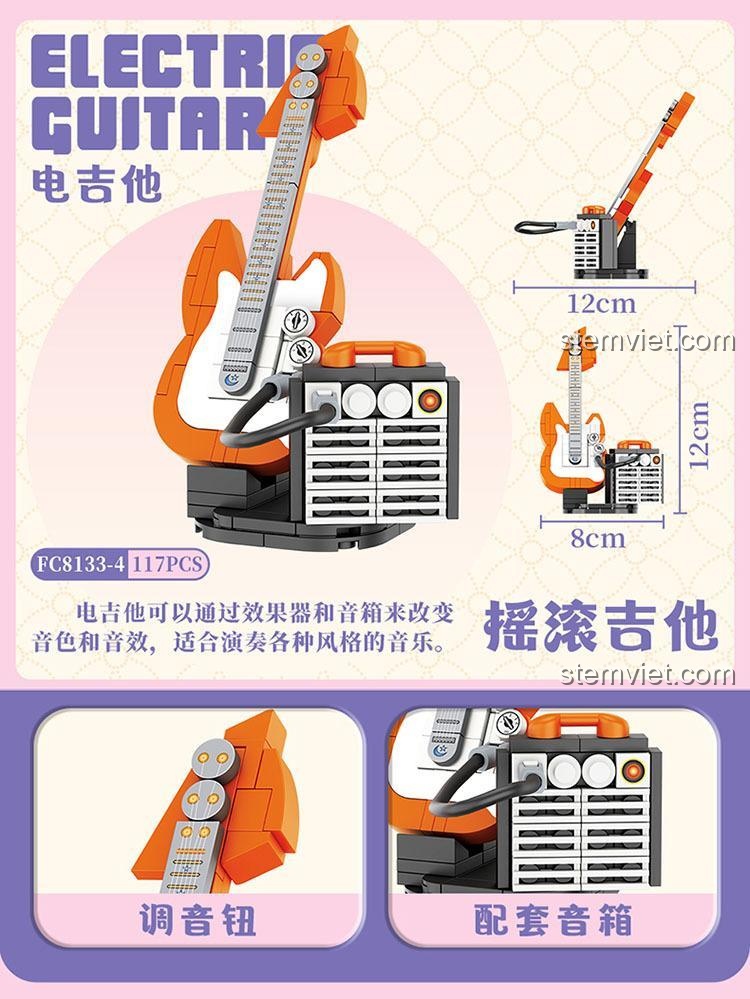 ELECTRIC GUITAR
电吉他

12cm

stemviet.com

12cm

8cm

FC8133-4 117PCS

电吉他可以通过效果器和音箱来改变音色和音效，适合演奏各种风格的音乐。

摇滚吉他

stemviet.com

调音钮

配套音箱