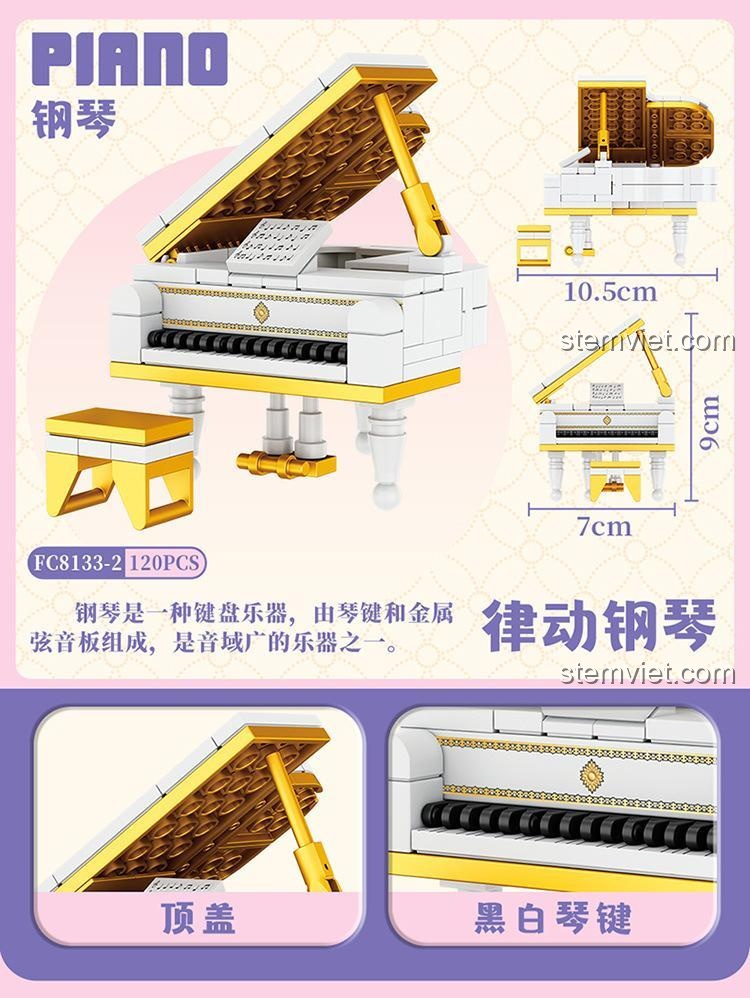 PIANO
钢琴

10.5cm

stemviet.com

9cm

7cm

FC8133-2 120PCS

钢琴是一种键盘乐器，由琴键和金属弦音板组成，是音域广的乐器之一。

律动钢琴

stemviet.com

顶盖

黑白琴键