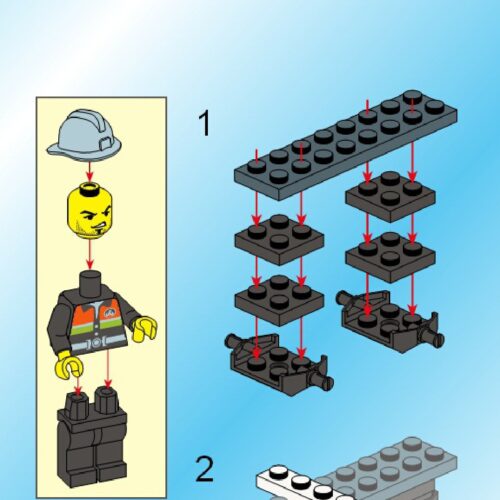 1

2