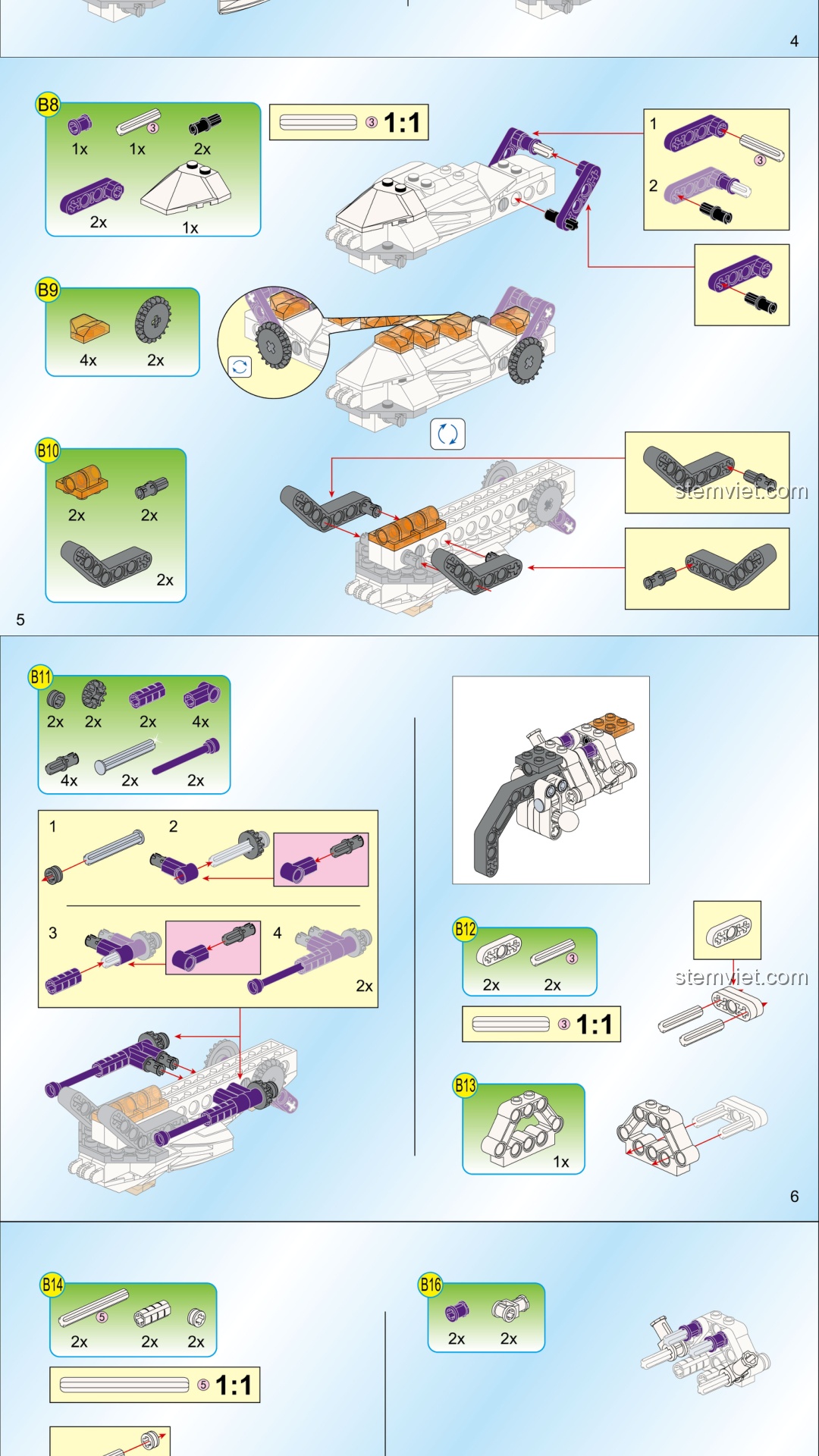 4

B8
1x 1x 2x
③
2x 1x

③ 1:1

1
③
2

B9
4x 2x

B10
2x 2x
2x

stemviet.com

5

B11
2x 2x 2x 4x
4x 2x 2x

1 2
3 4
2x

B12
③
2x 2x

③ 1:1

stemviet.com

B13
1x

6

B14
⑤
2x 2x 2x

⑤ 1:1

B16
2x 2x