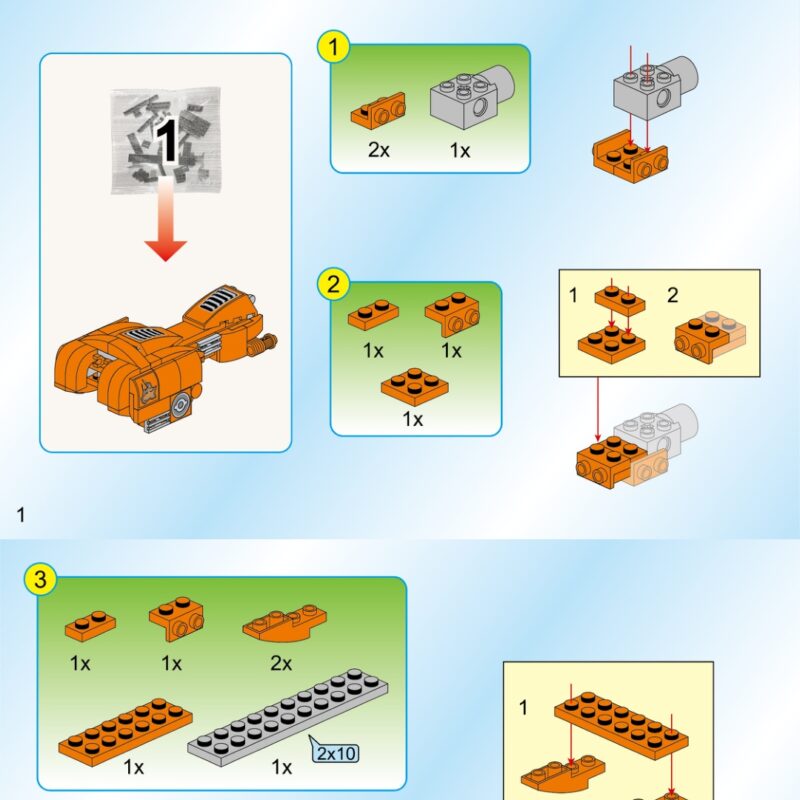 1

1

2x 1x

2

1x 1x

1x

1 2

1

3

1x 1x 2x

1x 1x 2x10

1