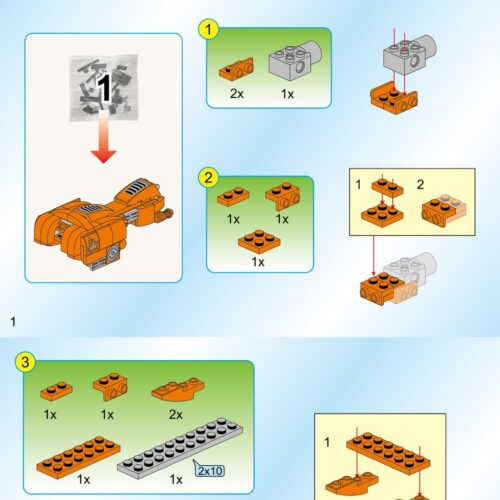 1

1

2x 1x

2

1x 1x

1x

1 2

1

3

1x 1x 2x

1x 1x 2x10

1