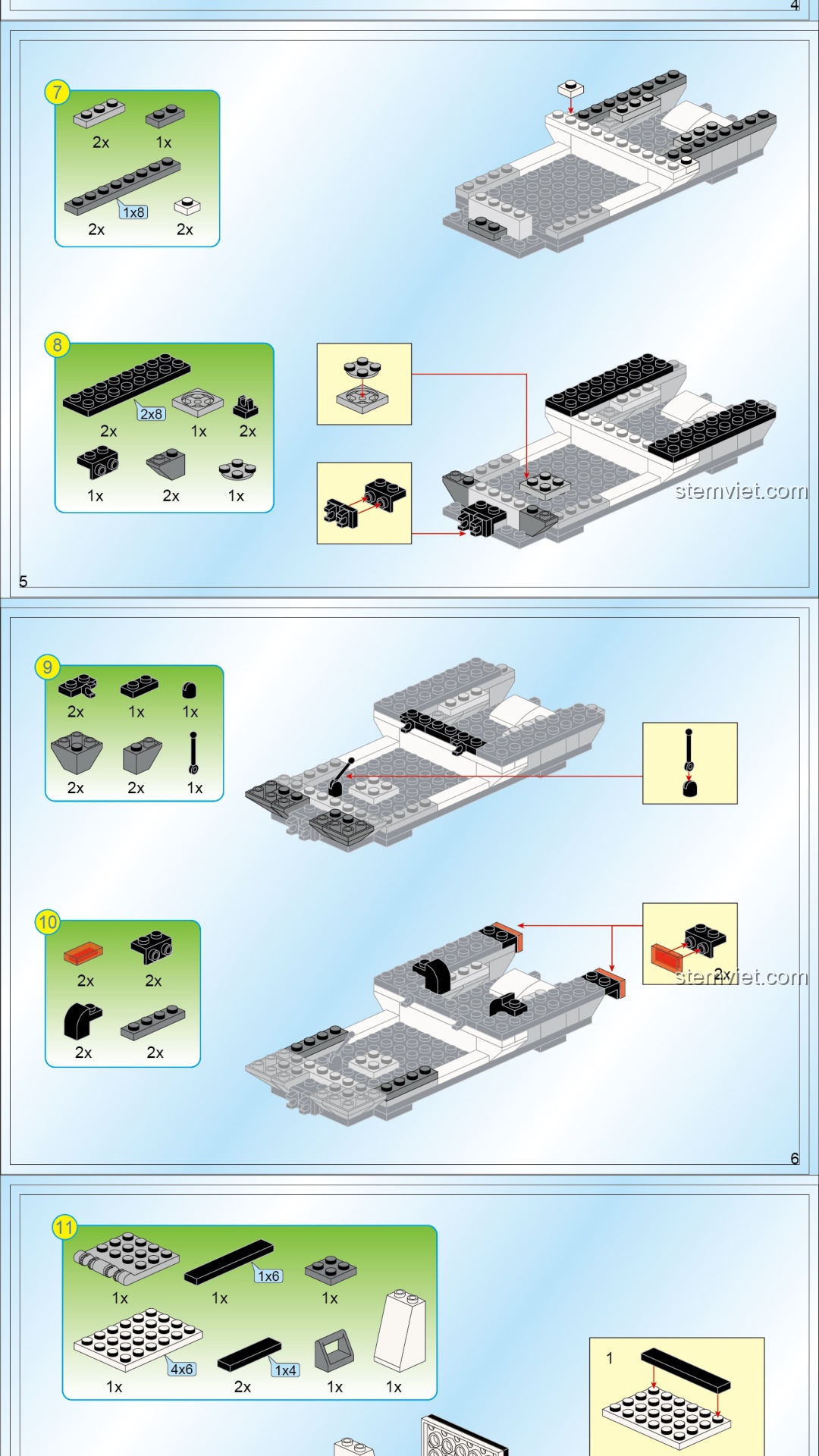 4

7
2x 1x
1x8
2x 2x

8
2x8
2x 1x 2x
1x 2x 1x

stemviet.com

5

9
2x 1x 1x
2x 2x 1x

10
2x 2x
2x 2x

2x
stemviet.com

6

11
1x6
1x 1x 1x
4x6 1x4
1x 2x 1x 1x

1