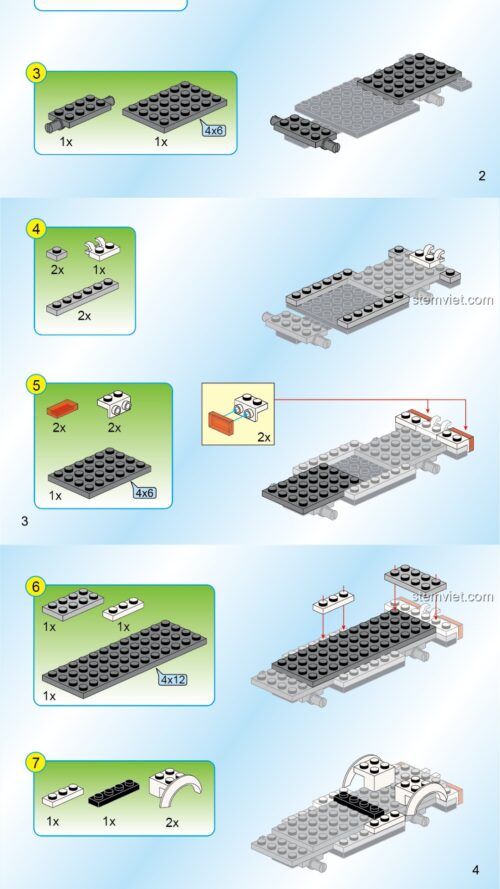 3
1x
1x
4x6

2

4
2x
1x
2x

stemviet.com

5
2x
2x
1x
4x6

2x

3

6
1x
1x
1x
4x12

stemviet.com

7
1x
1x
2x

4