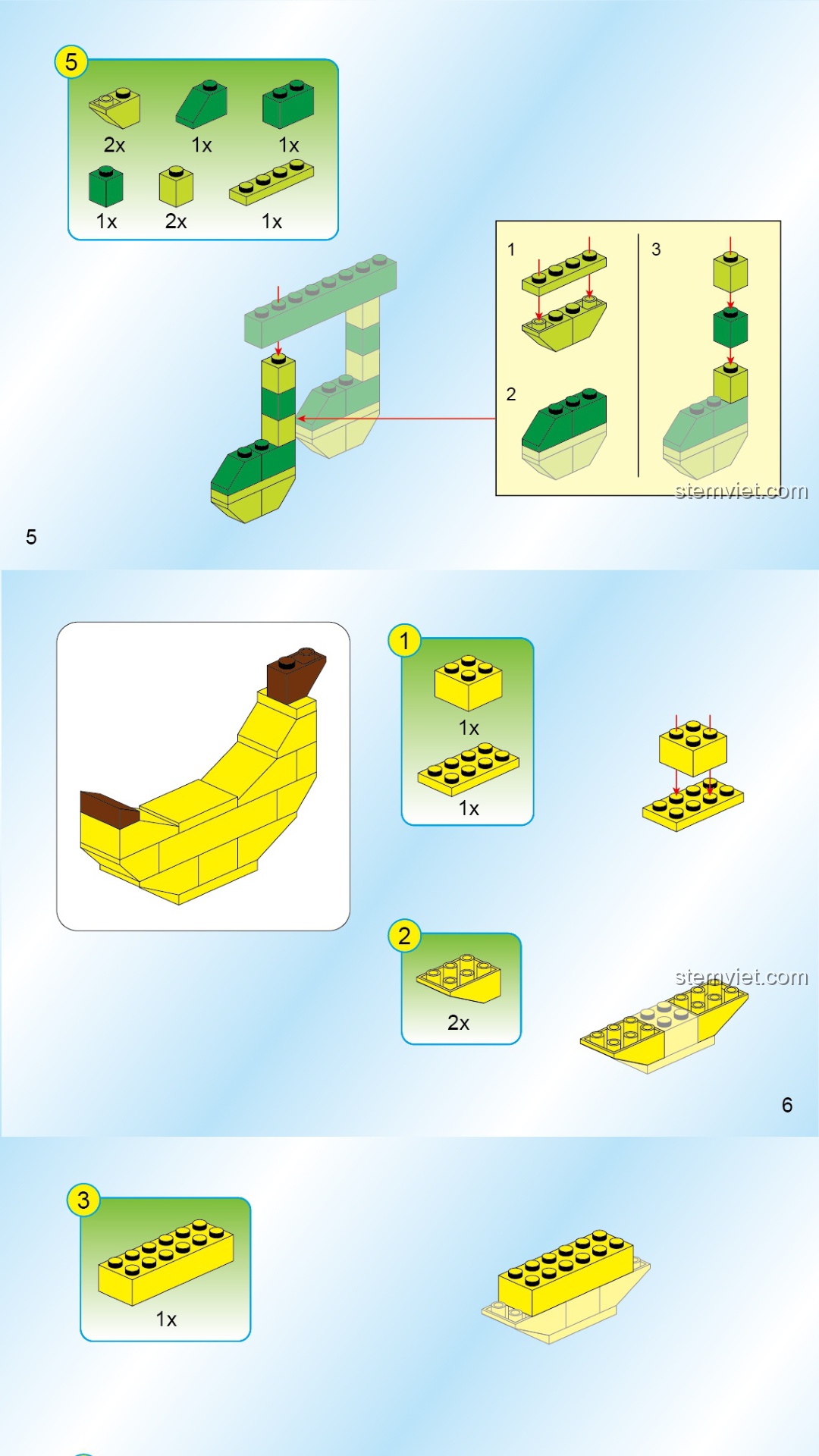 5
2x
1x
1x
1x
2x
1x

1
2
3

stemviet.com

5

1
1x
1x

2
2x

stemviet.com

6

3
1x