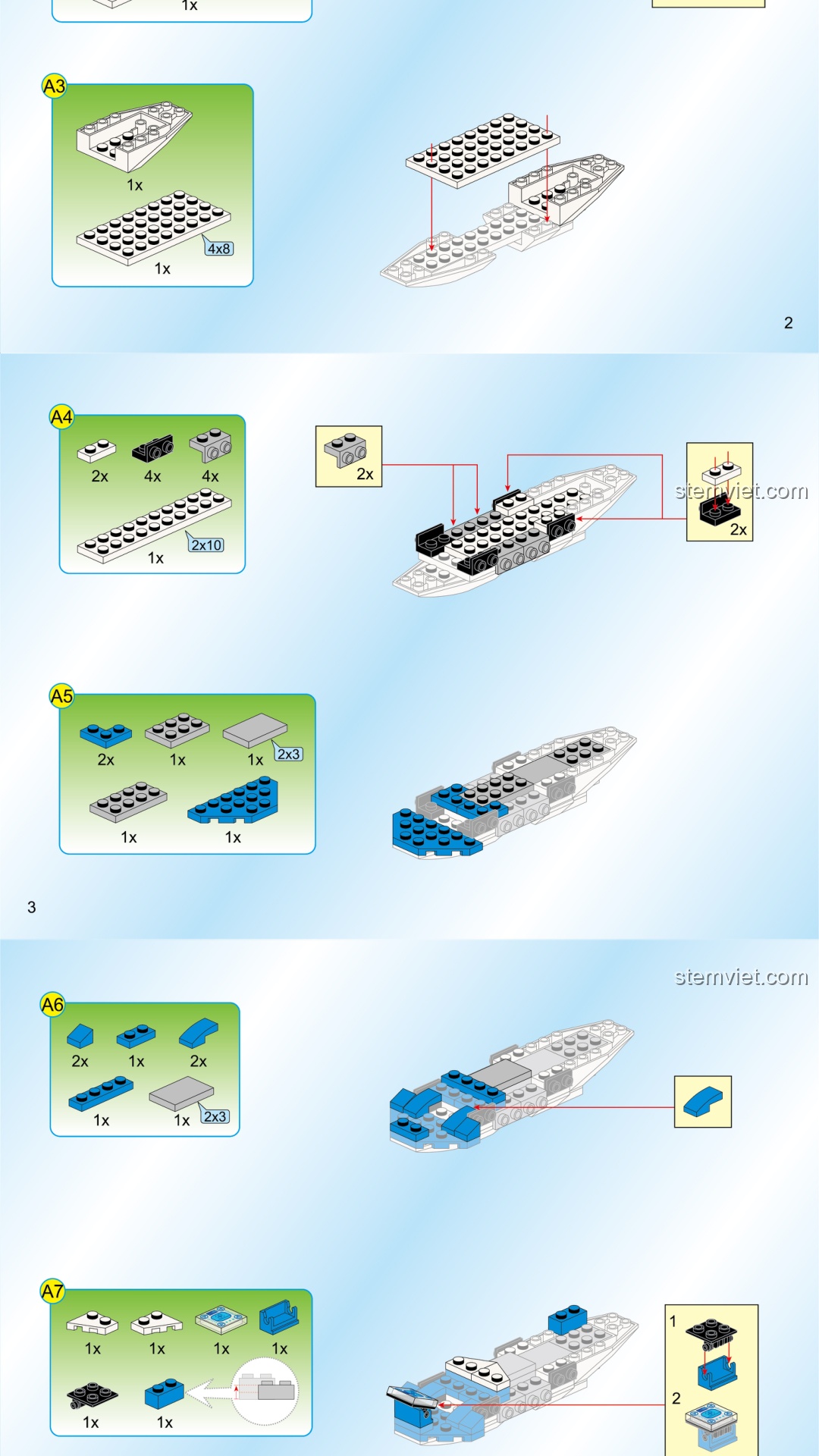 1x

A3

1x

4x8

1x

2

A4

2x 4x 4x

2x10

1x

2x

stemviet.com

2x

A5

2x 1x 1x 2x3

1x 1x

3

stemviet.com

A6

2x 1x 2x

1x 1x 2x3

A7

1x 1x 1x 1x

1x 1x

1

2