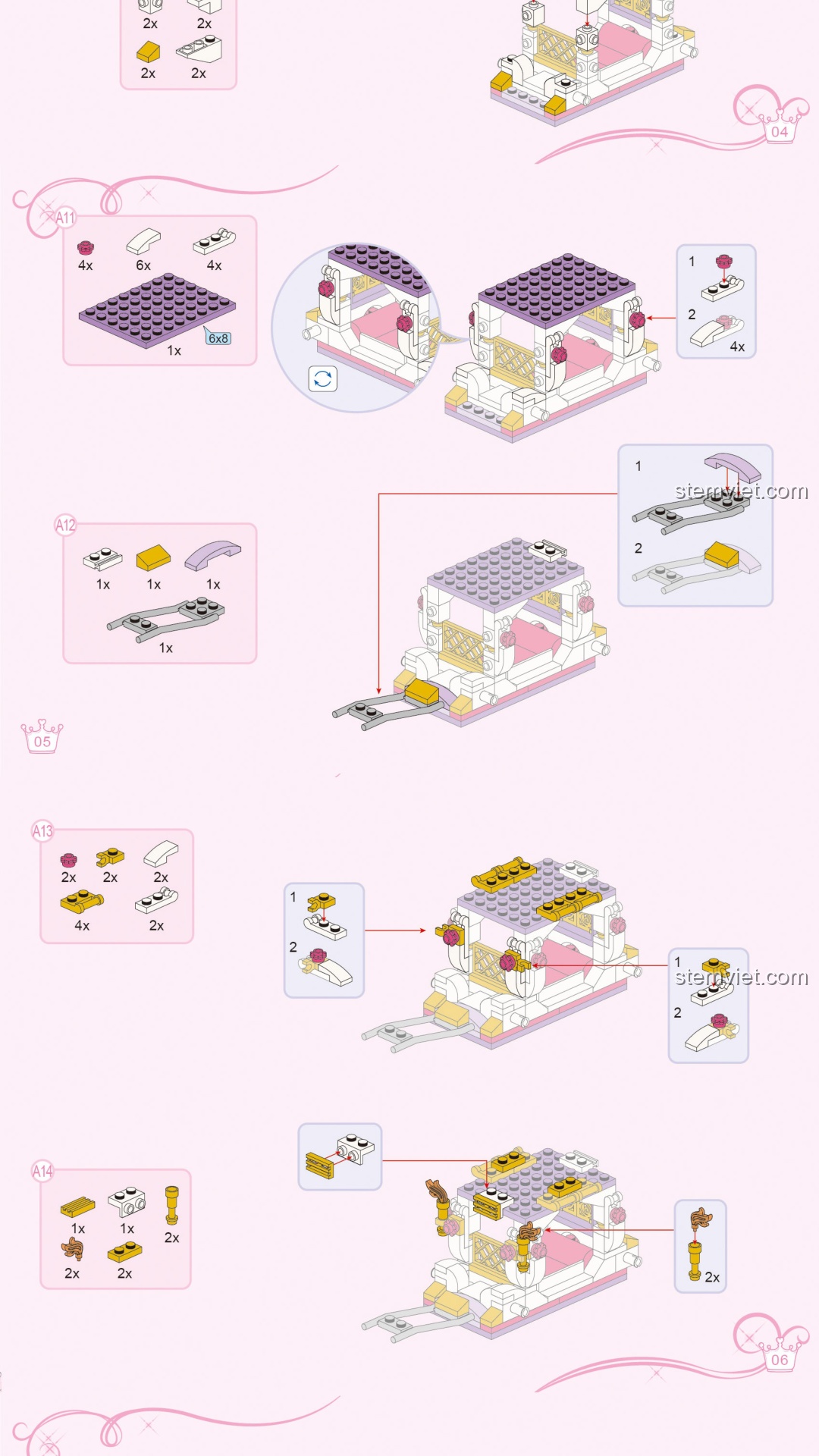 2x 2x
2x 2x

04

A11
4x 6x 4x
6x8
1x

1
2
4x

1
2
stemviet.com

A12
1x 1x 1x
1x

05

A13
2x 2x 2x
4x 2x

1
2

1
2
stemviet.com

A14
1x 1x 2x
2x 2x

2x

06