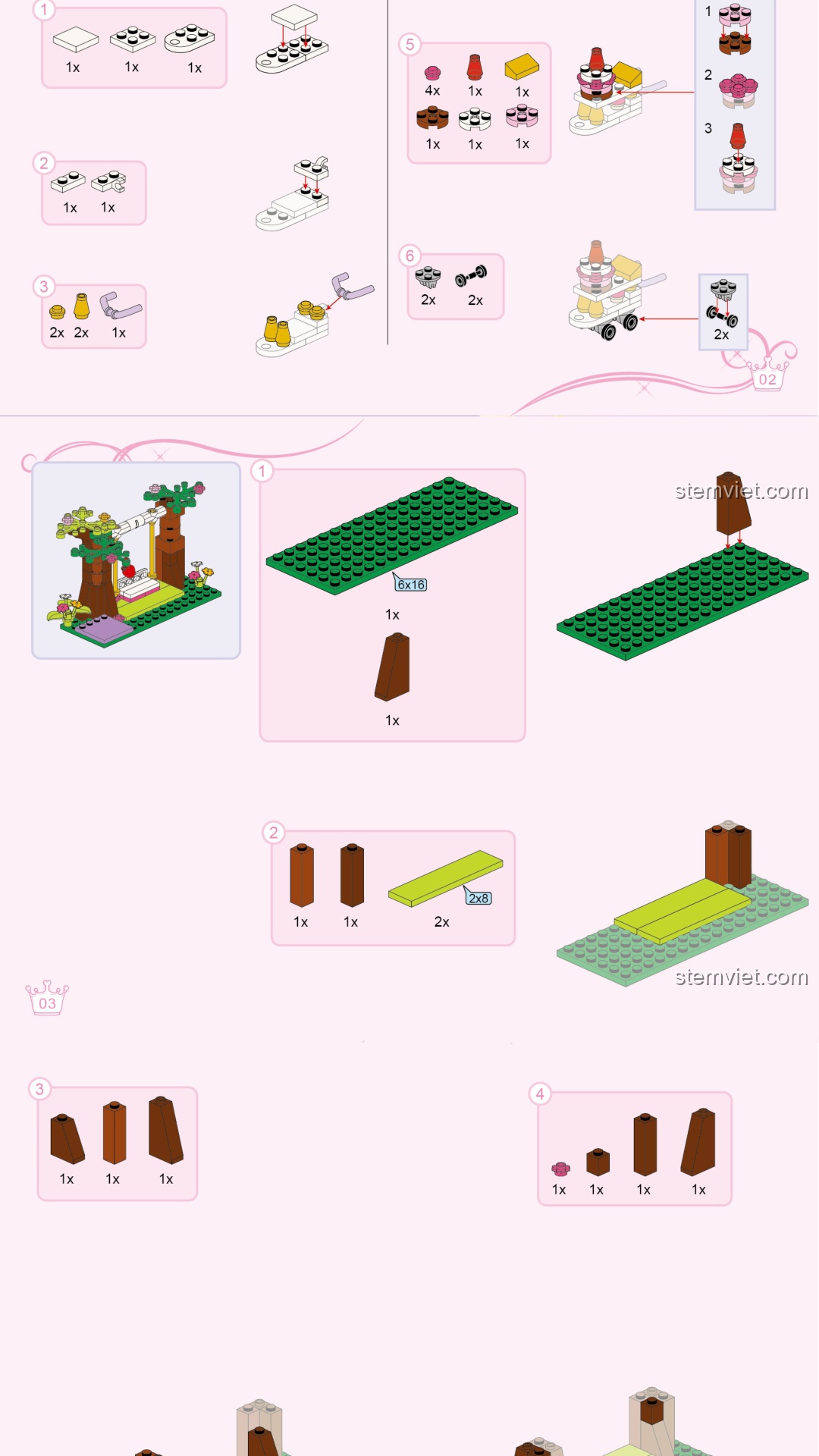 1
1x 1x 1x

2
1x 1x

3
2x 2x 1x

5
4x 1x 1x
1x 1x 1x

1
2
3

6
2x 2x

2x

02

1
6x16
1x
1x

stemviet.com

2
1x 1x 2x8
2x

stemviet.com

03

3
1x 1x 1x

4
1x 1x 1x 1x