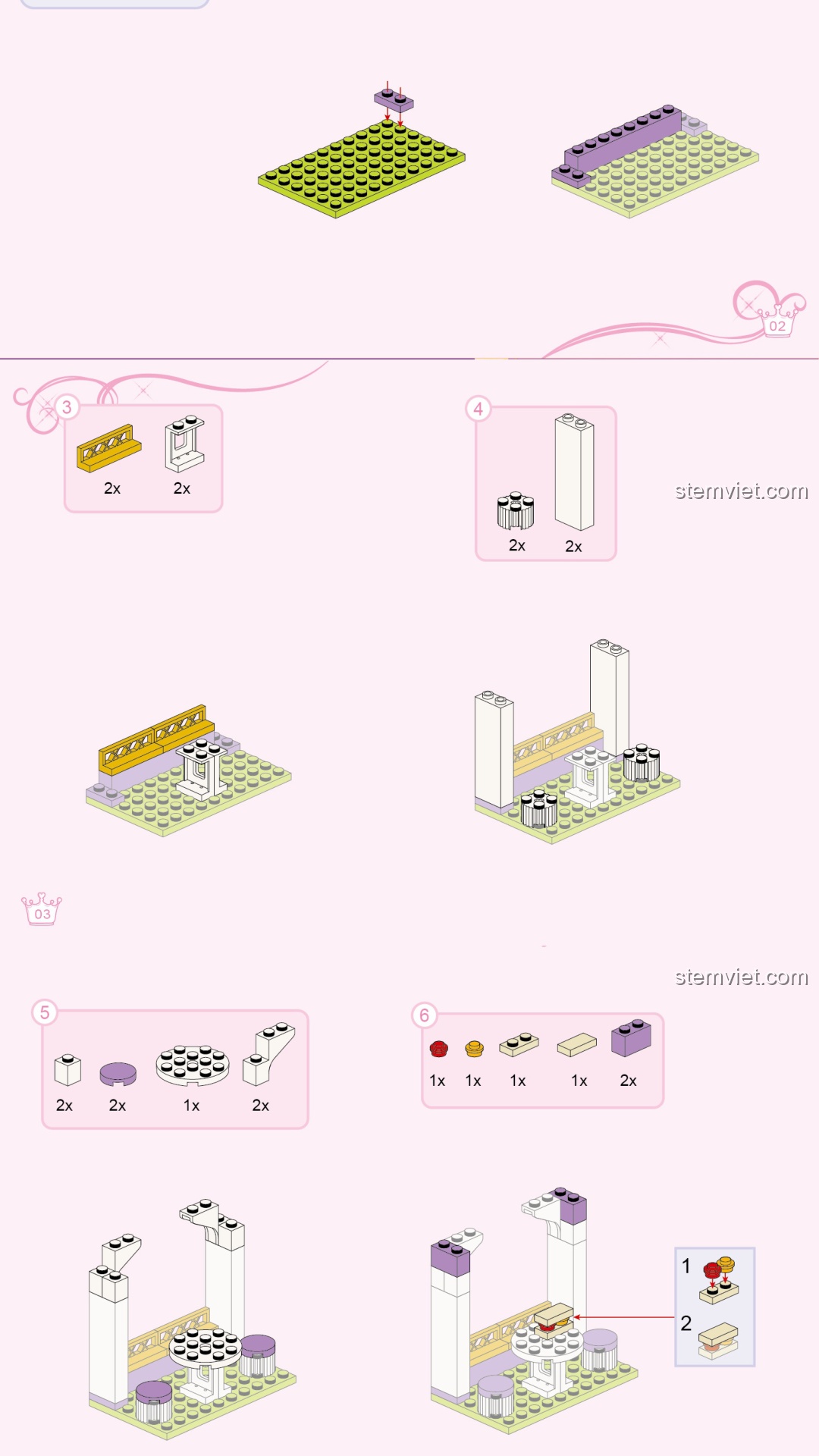 02

3
2x 2x

4
2x 2x

stemviet.com

03

stemviet.com

5
2x 2x 1x 2x

6
1x 1x 1x 1x 2x

1
2