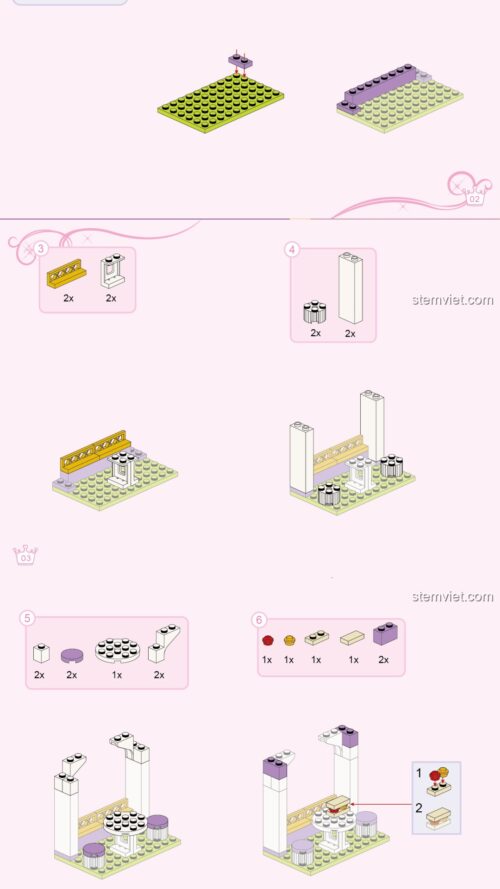 02

3
2x
2x

4
2x
2x

stemviet.com

03

stemviet.com

5
2x
2x
1x
2x

6
1x
1x
1x
1x
2x

1
2