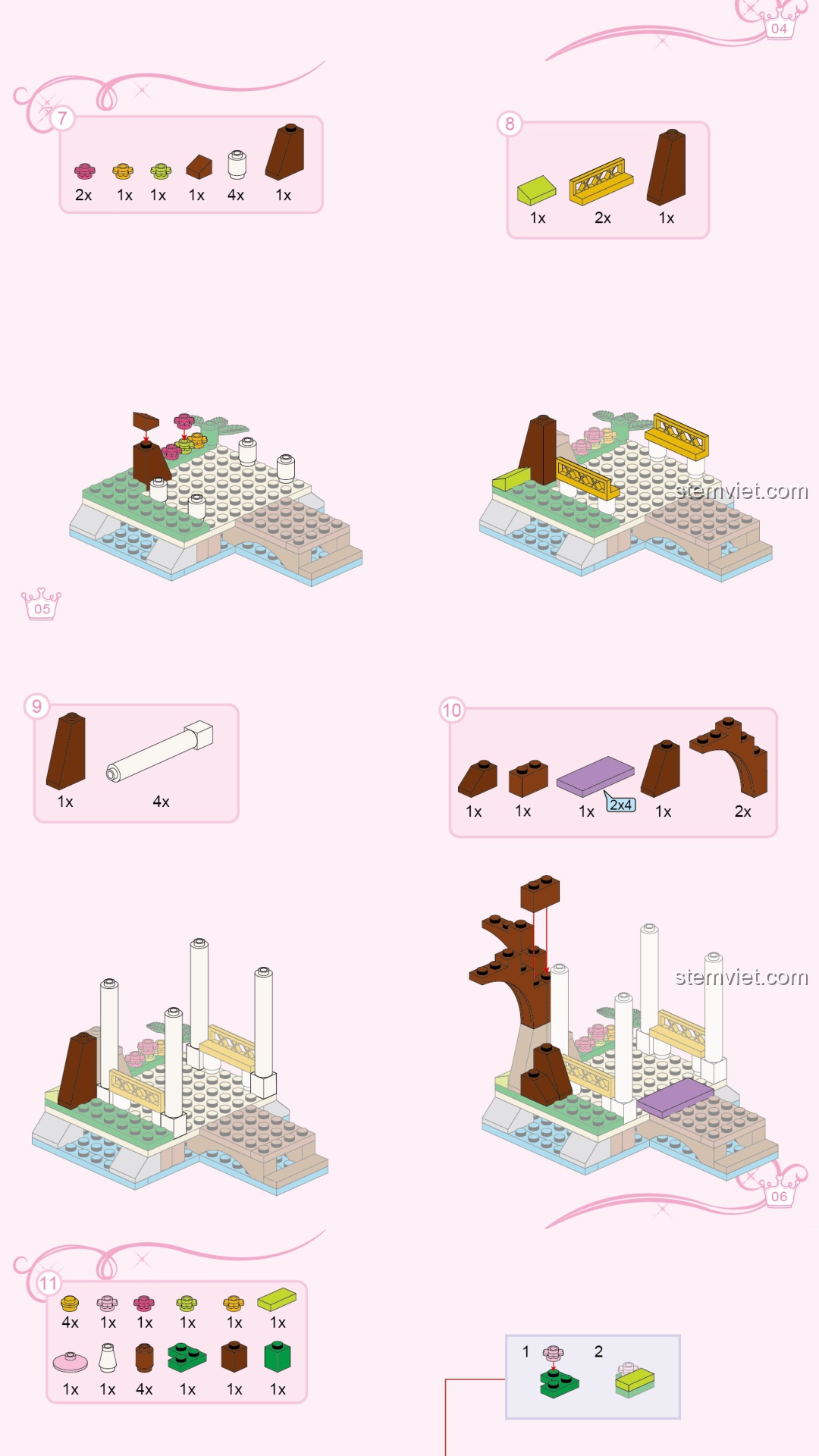 04

7
2x 1x 1x 1x 4x 1x

8
1x 2x 1x

stemviet.com

05

9
1x 4x

10
1x 1x 1x 2x4 1x 2x

stemviet.com

06

11
4x 1x 1x 1x 1x 1x
1x 1x 4x 1x 1x 1x

1 2