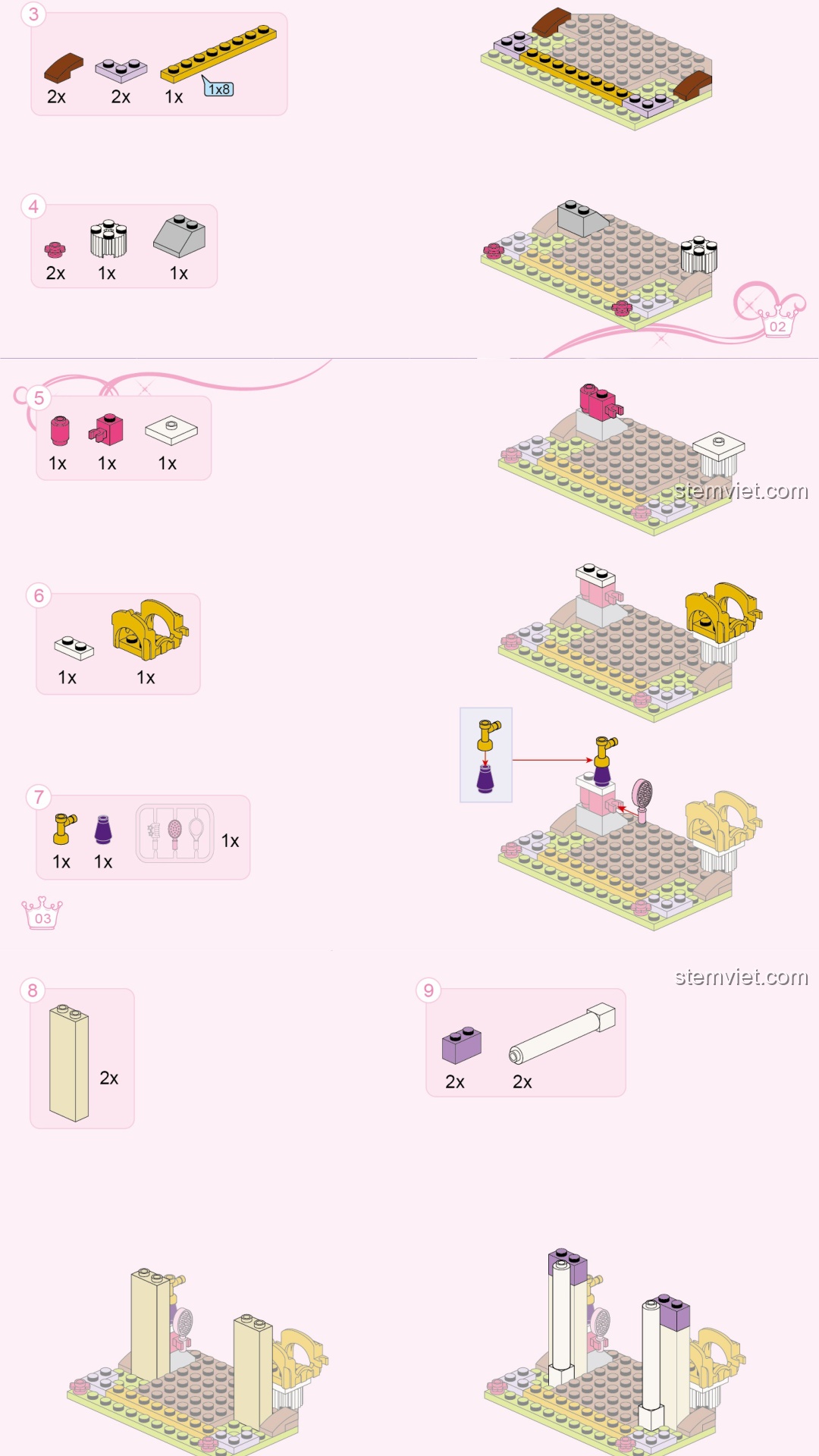 3

2x 2x 1x 1x8

4

2x 1x 1x

02

5

1x 1x 1x

stemviet.com

6

1x 1x

7

1x 1x 1x

03

stemviet.com

8

2x

9

2x 2x