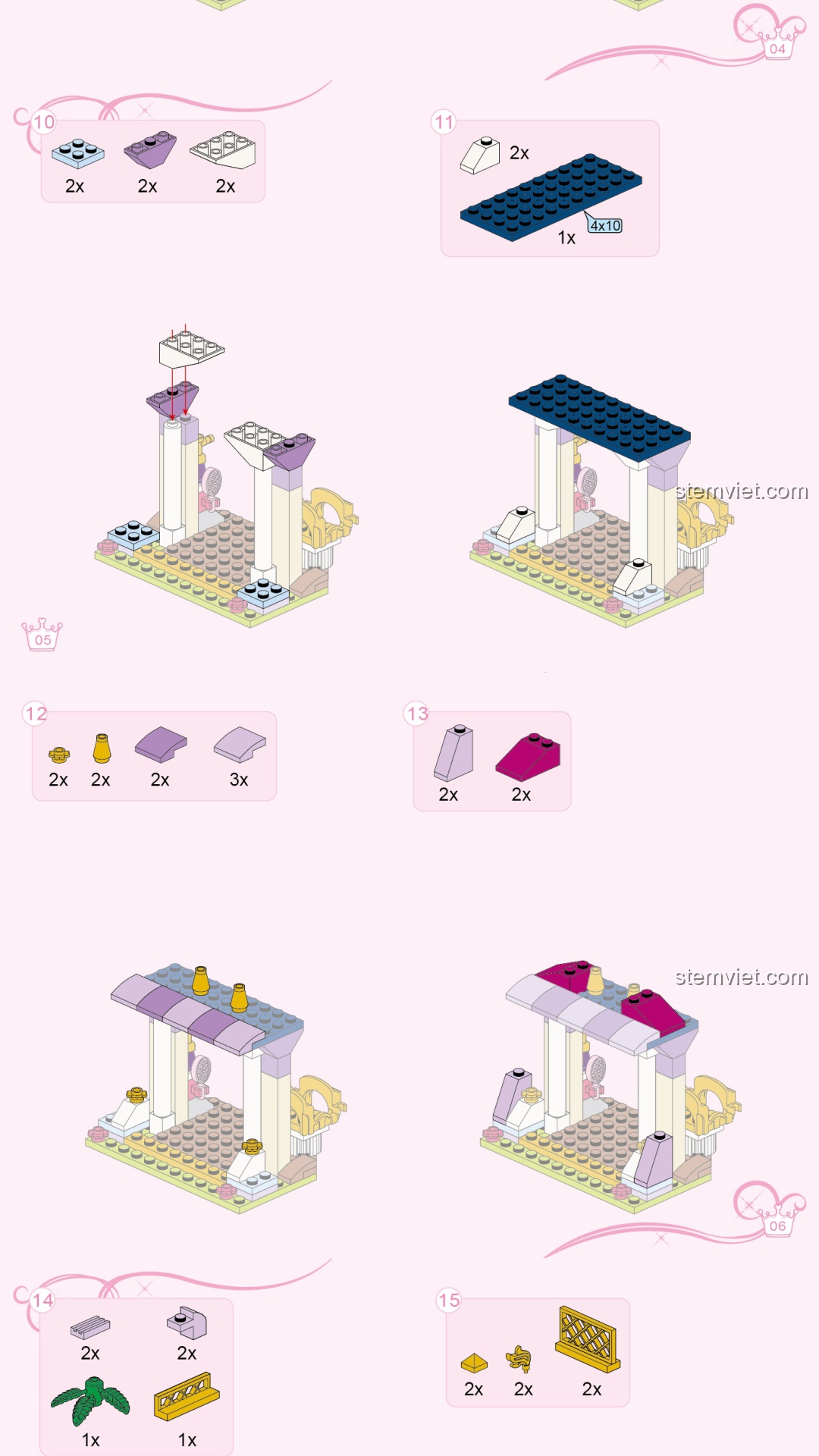 04

10
2x 2x 2x

11
2x
4x10
1x

stemviet.com

05

12
2x 2x 2x 3x

13
2x 2x

stemviet.com

06

14
2x 2x
1x 1x

15
2x 2x 2x