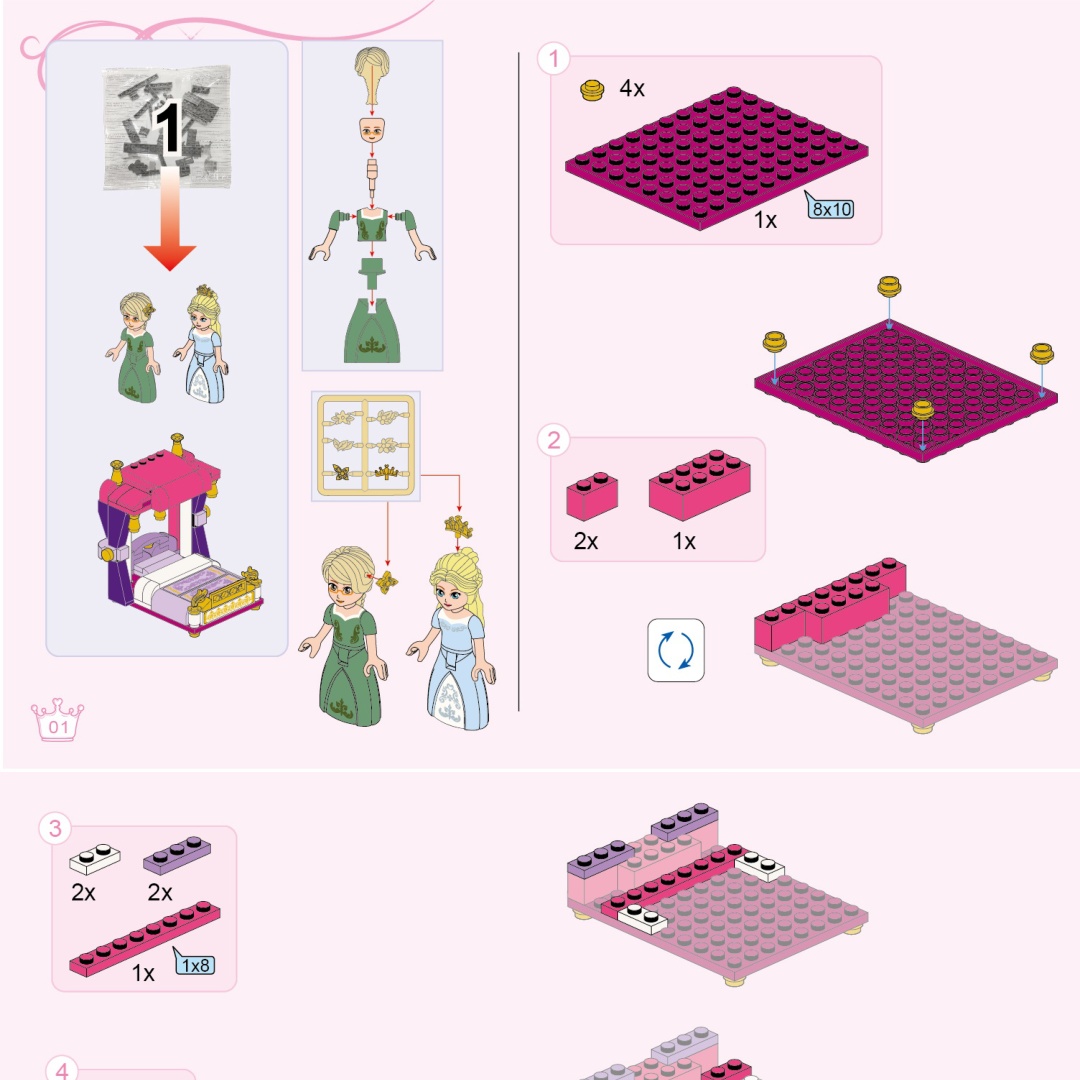 1

01

1
4x
1x
8x10

2
2x
1x

3
2x
2x
1x
1x8

4