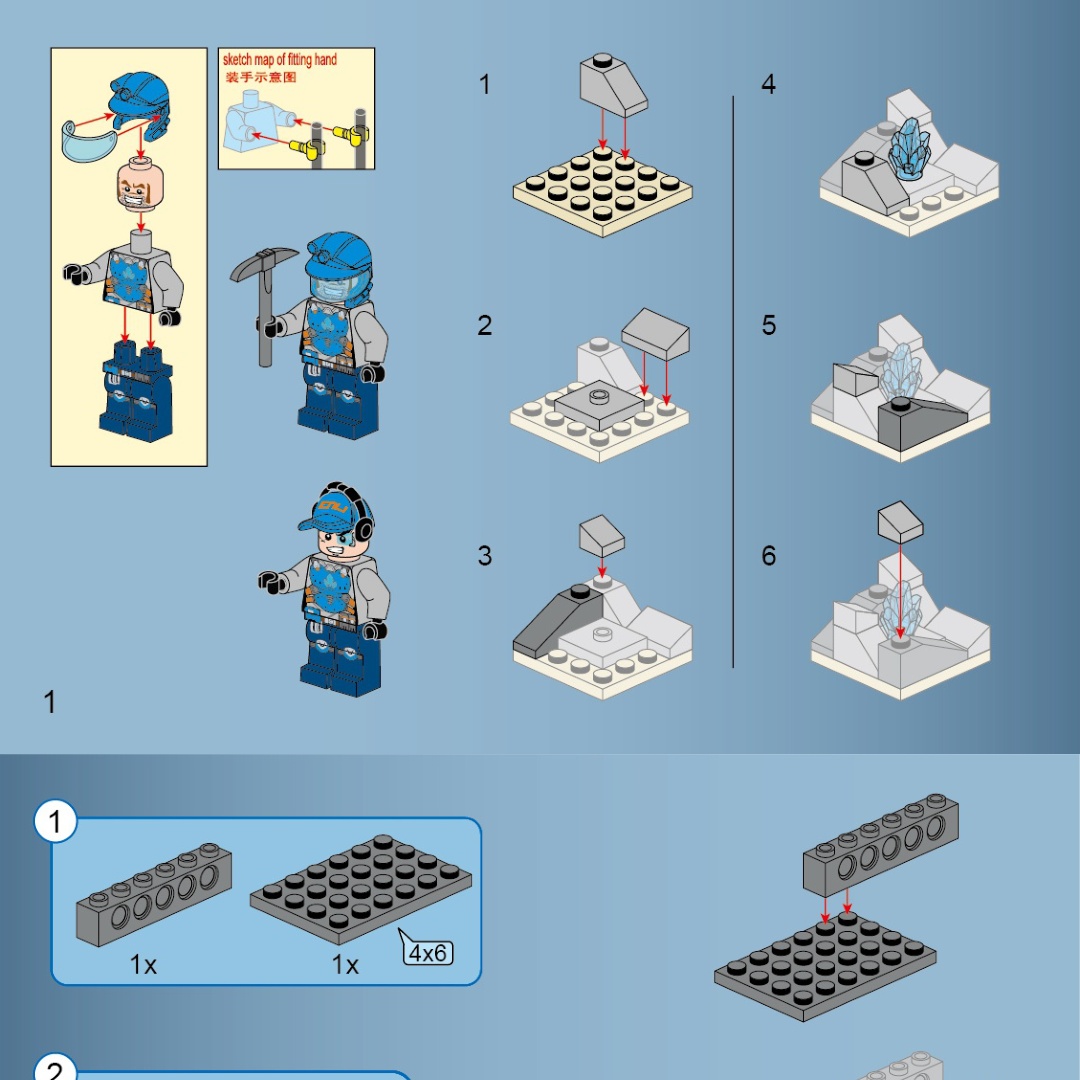 sketch map of fitting hand
装手示意图

1

1

2

3

4

5

6

1

1x

1x

4x6

2