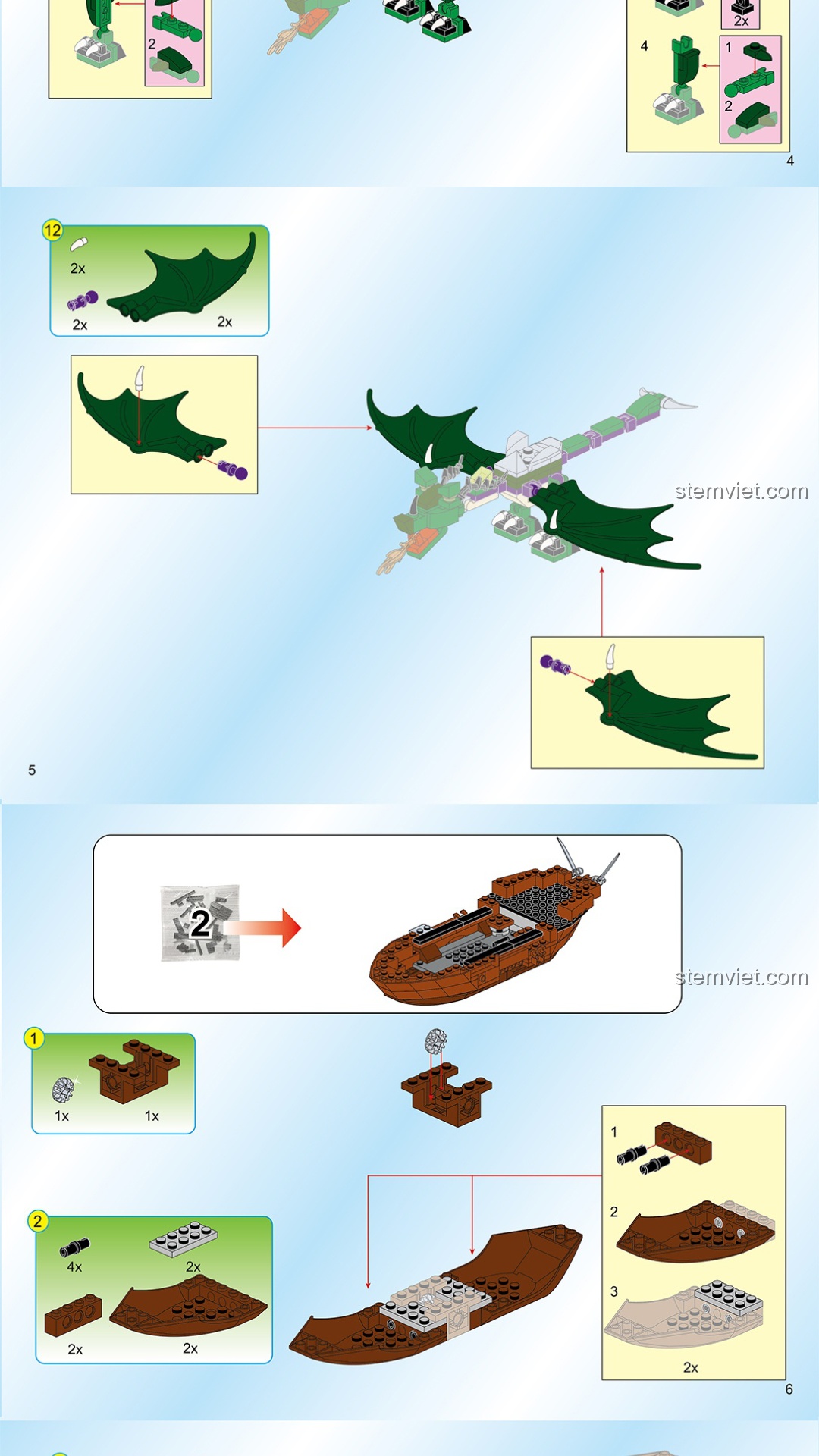 2

2x
4
1
2
4

12
2x
2x
2x

stemviet.com

5

2

stemviet.com

1
1x
1x

2
4x
2x
2x
2x

1
2
3
2x
6