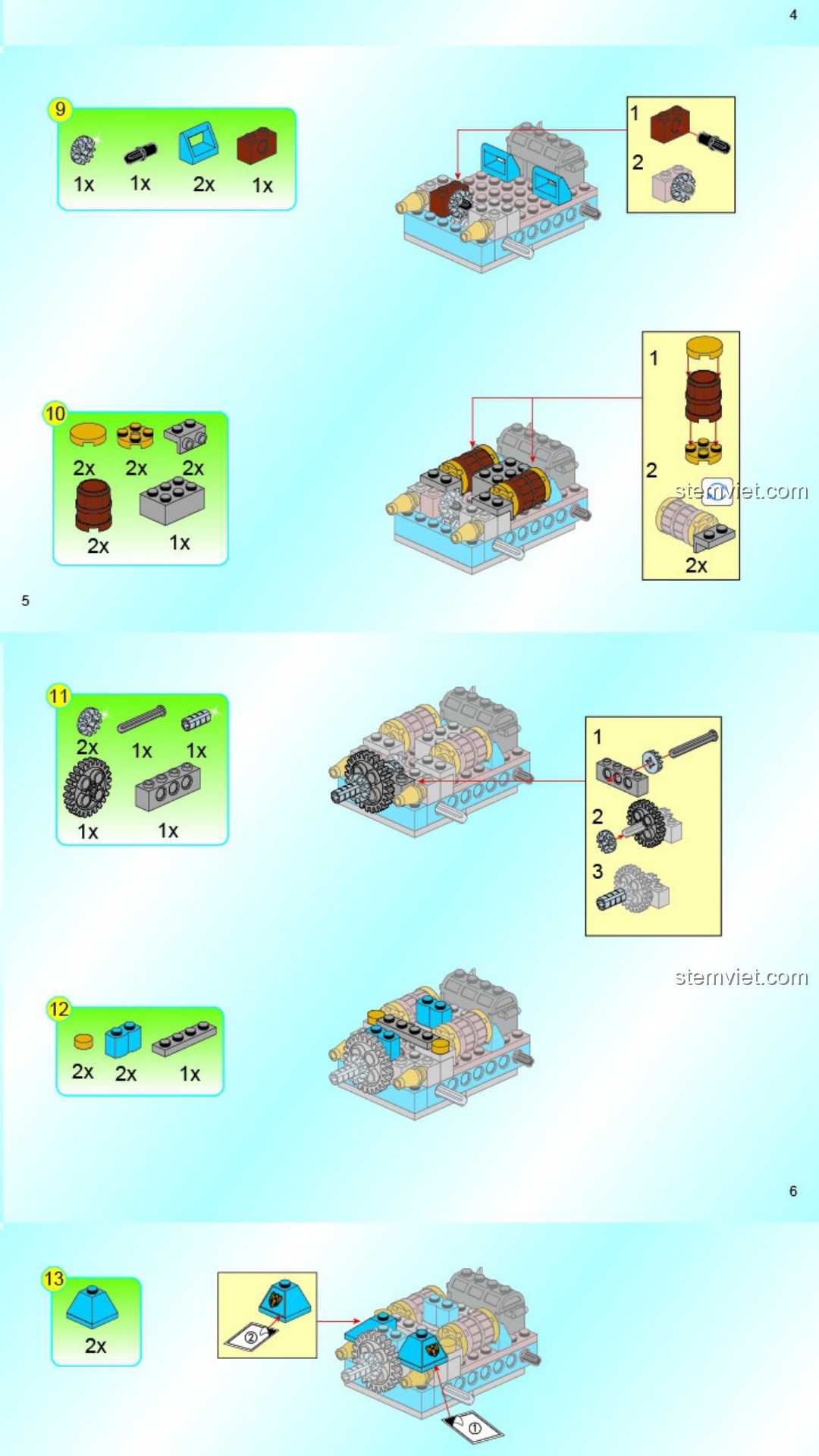 4

9
1x 1x 2x 1x

1
2

10
2x 2x 2x
2x 1x

1
2
stemviet.com
2x

5

11
2x 1x 1x
1x 1x

1
2
3

stemviet.com

12
2x 2x 1x

6

13
2x

②
①