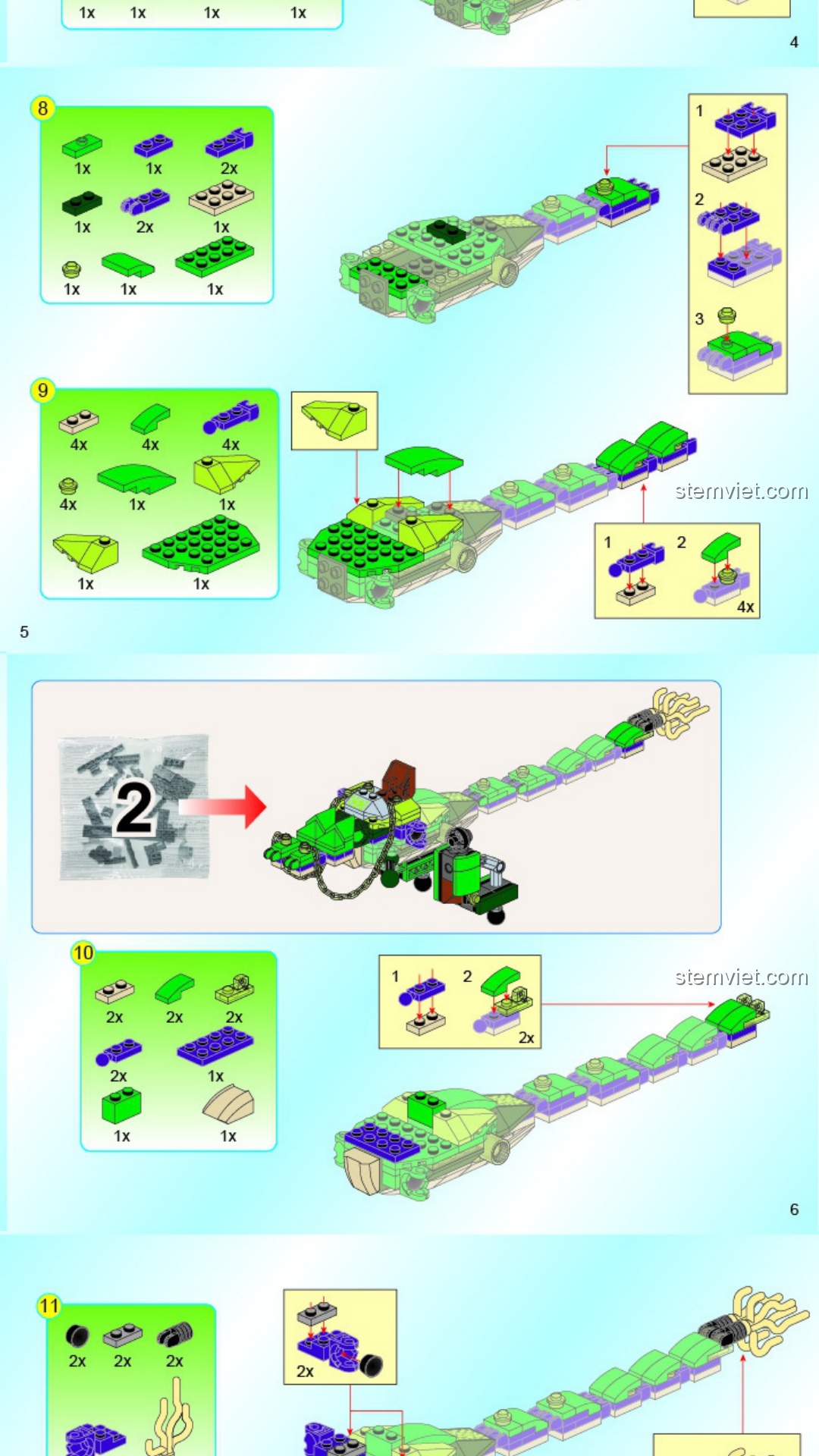 1x 1x 1x 1x

4

8

1x 1x 2x
1x 2x 1x
1x 1x 1x

1
2
3

9

4x 4x 4x
4x 1x 1x
1x 1x

stemviet.com

1 2
4x

5

2

10

2x 2x 2x
2x 1x
1x 1x

1 2
2x

stemviet.com

6

11

2x 2x 2x

2x