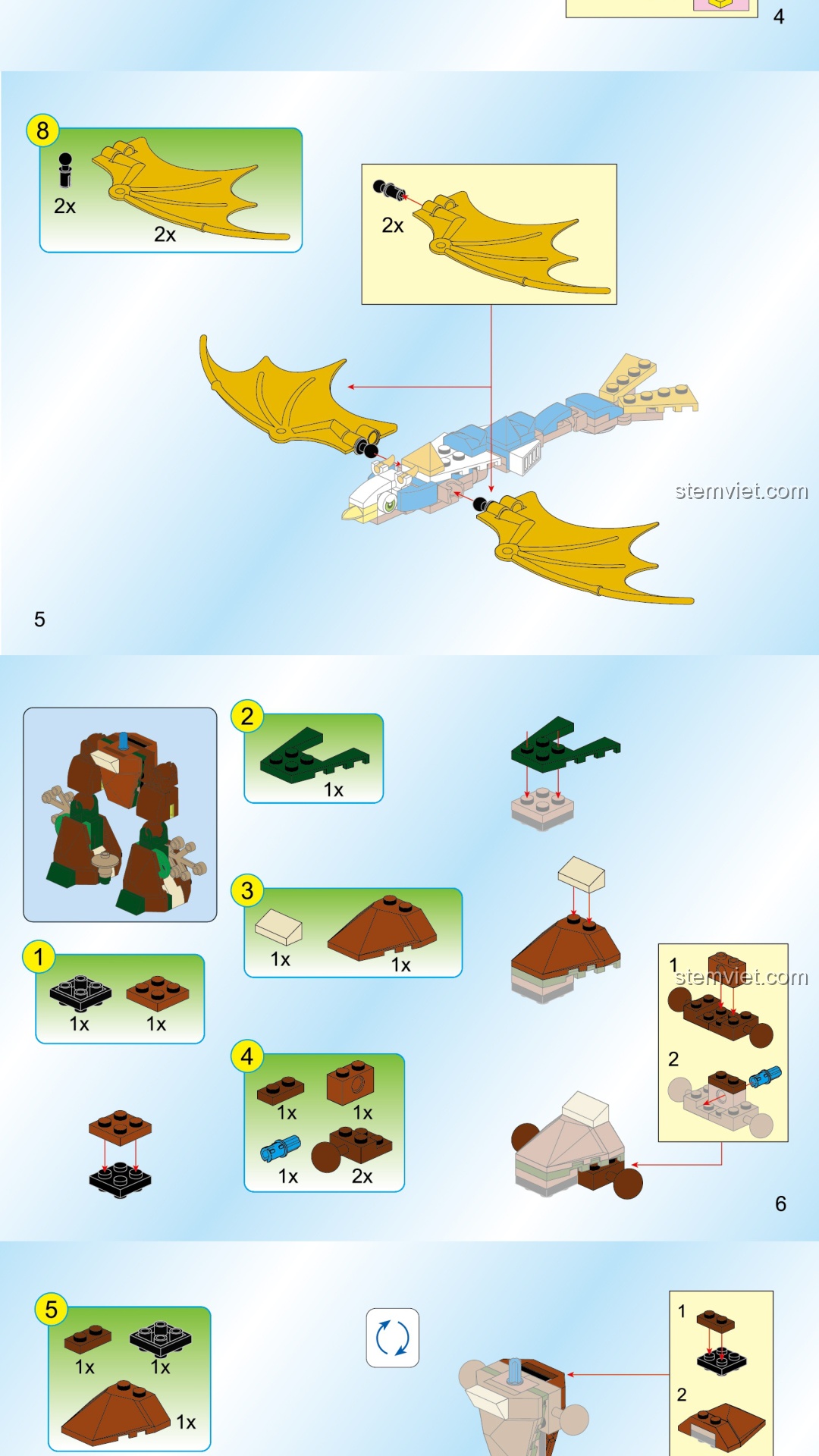 4

8

2x

2x

2x

stemviet.com

5

2

1x

3

1x

1x

1

1x

1x

4

1x

1x

1x

2x

1

stemviet.com

2

6

5

1x

1x

1x

1

2