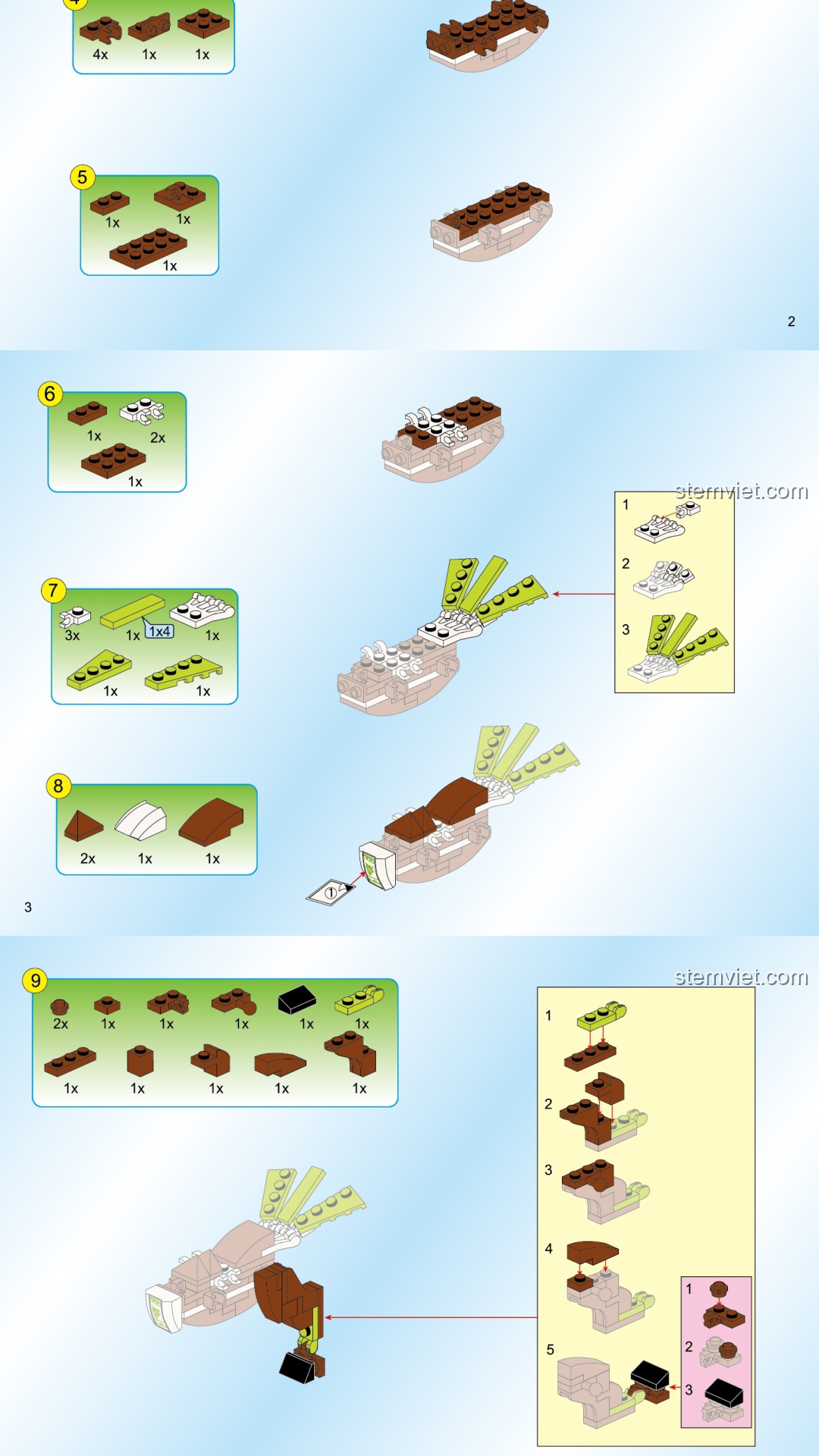 4x 1x 1x

5
1x 1x
1x

2

6
1x 2x
1x

stemviet.com
1
2
3

7
3x 1x 1x4 1x
1x 1x

8
2x 1x 1x

①

3

9
2x 1x 1x 1x 1x 1x
1x 1x 1x 1x 1x

stemviet.com
1
2
3
4
5
1
2
3