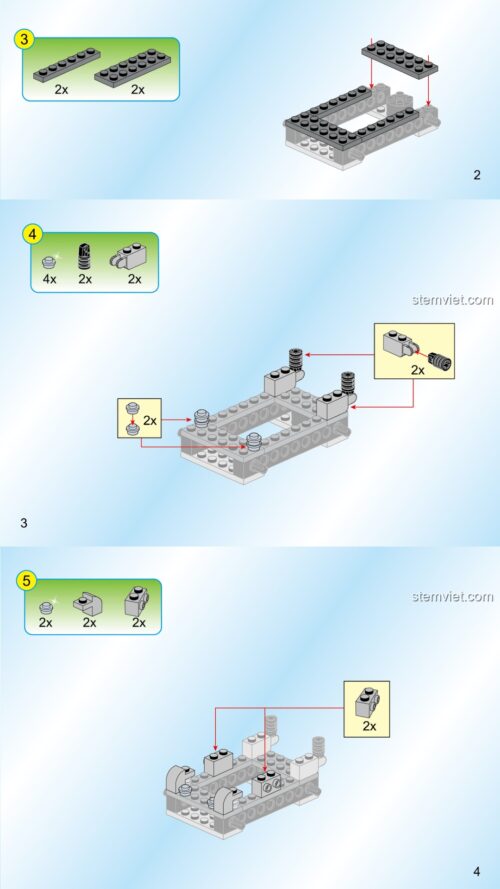 3
2x
2x

2

4
4x
2x
2x

stemviet.com

2x

2x

3

5
2x
2x
2x

stemviet.com

2x

4