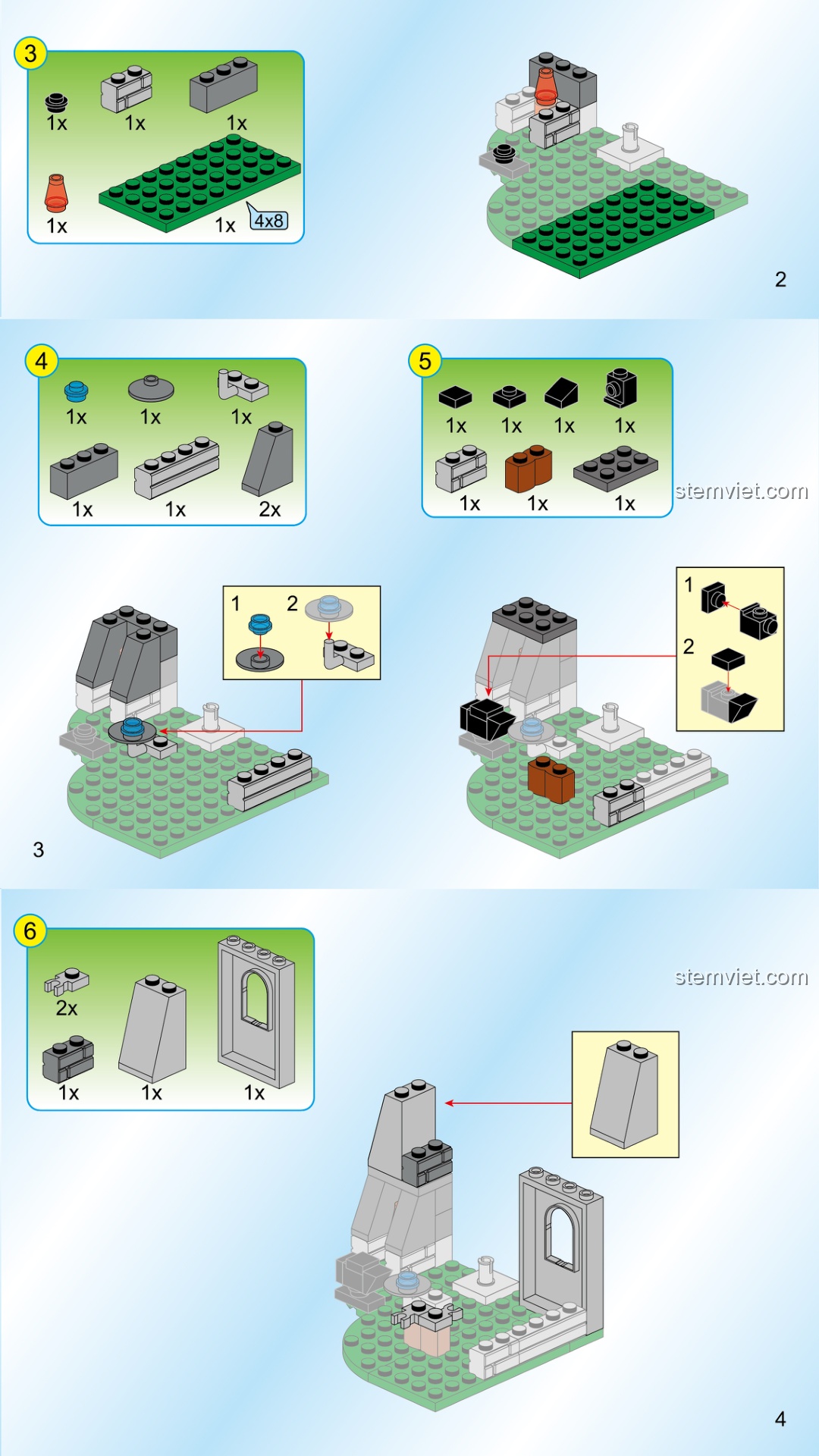 3

1x 1x 1x

1x 1x 4x8

2

4

1x 1x 1x

1x 1x 2x

5

1x 1x 1x 1x

1x 1x 1x

stemviet.com

1 2

1

2

3

6

2x

1x 1x 1x

stemviet.com

4