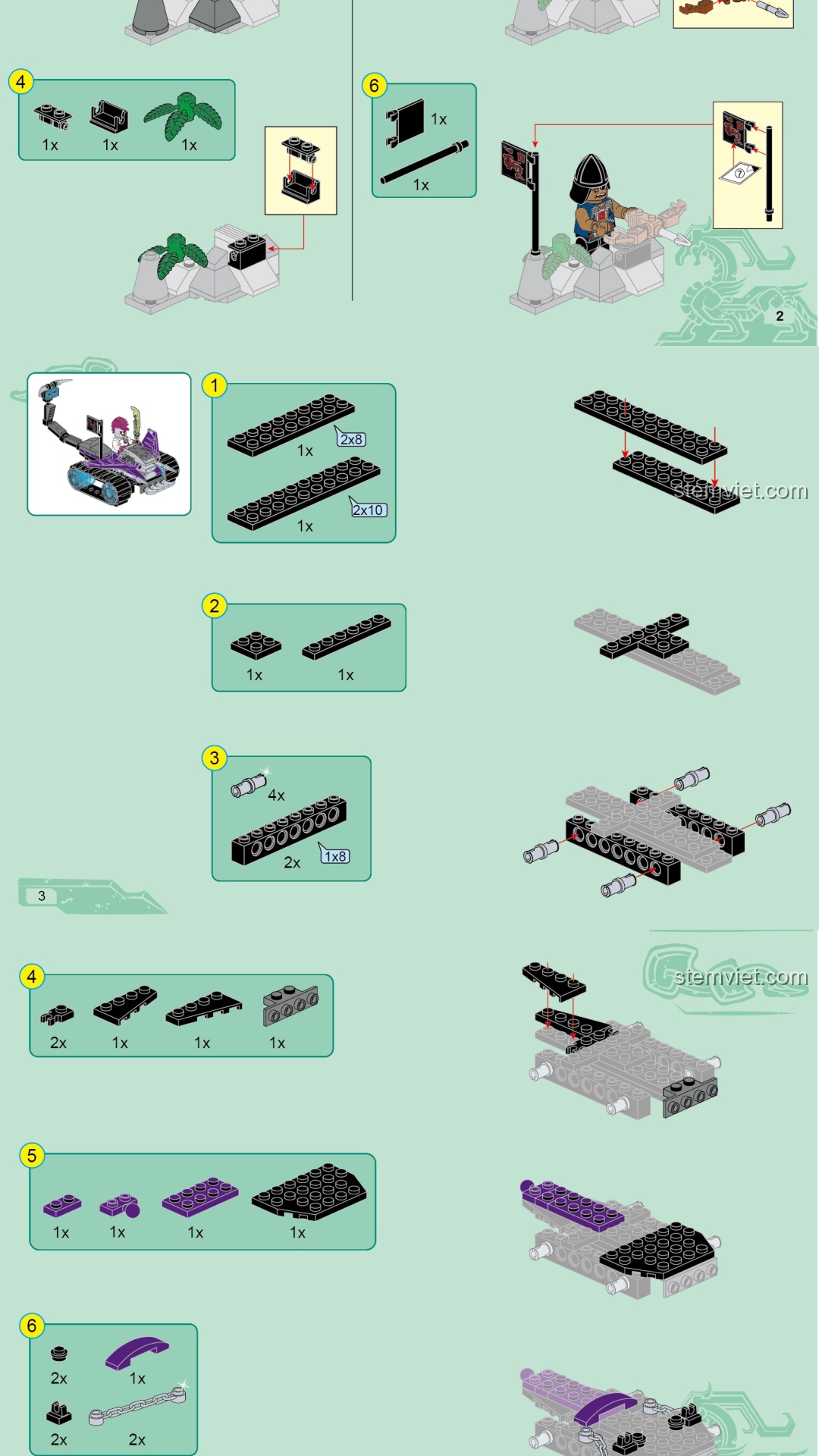 4
1x 1x 1x

6
1x
1x

⑦

2

1
2x8
1x
2x10
1x

stemviet.com

2
1x 1x

3
4x
2x
1x8

3

4
2x 1x 1x 1x

stemviet.com

5
1x 1x 1x 1x

6
2x 1x
2x 2x