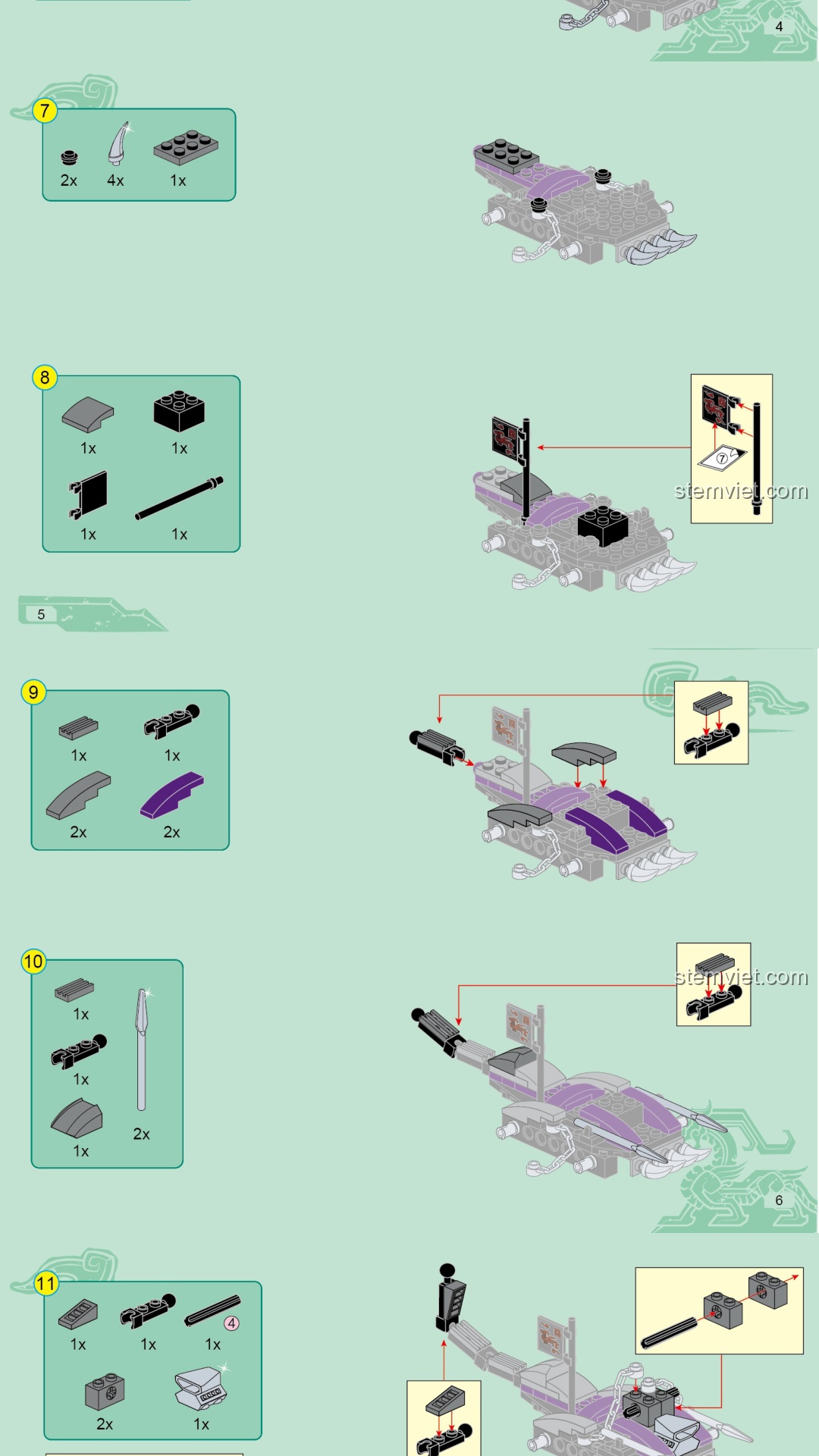 4

7
2x 4x 1x

8
1x 1x
1x 1x

7

stemviet.com

5

9
1x 1x
2x 2x

10
1x
1x
1x
2x

stemviet.com

6

11
1x 1x 1x
4
2x 1x