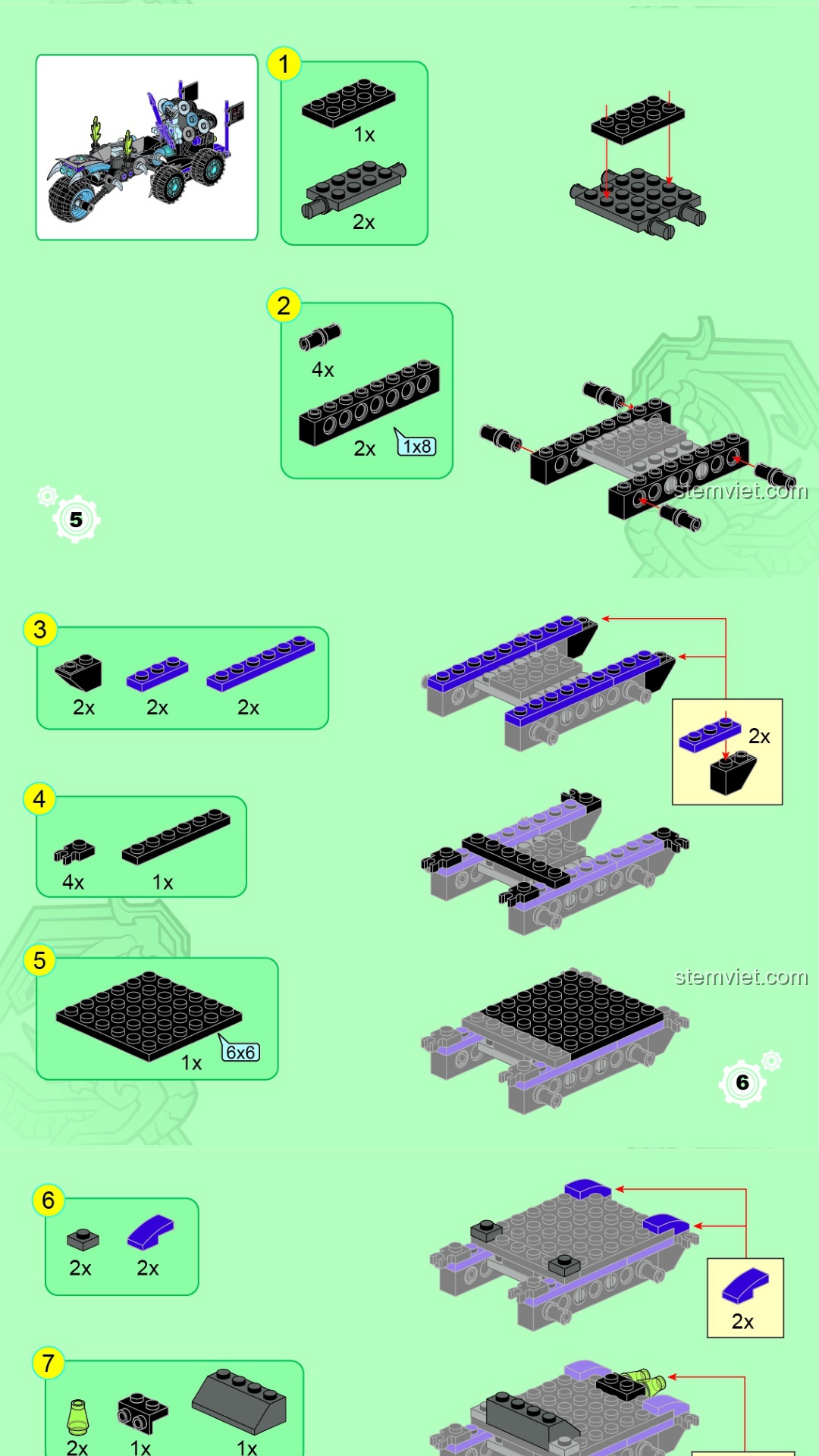 1
1x
2x

2
4x
2x
1x8

stemviet.com

5

3
2x
2x
2x

2x

4
4x
1x

5
1x
6x6

stemviet.com

6

6
2x
2x

2x

7
2x
1x
1x