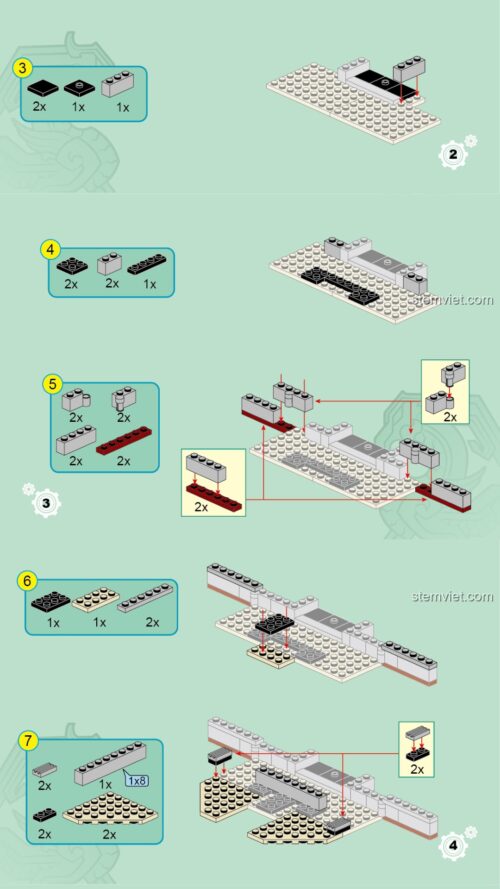 3
2x 1x 1x

2

4
2x 2x 1x

stemviet.com

5
2x 2x
2x 2x

2x

2x

3

6
1x 1x 2x

stemviet.com

7
2x 1x 1x8
2x 2x

2x

4