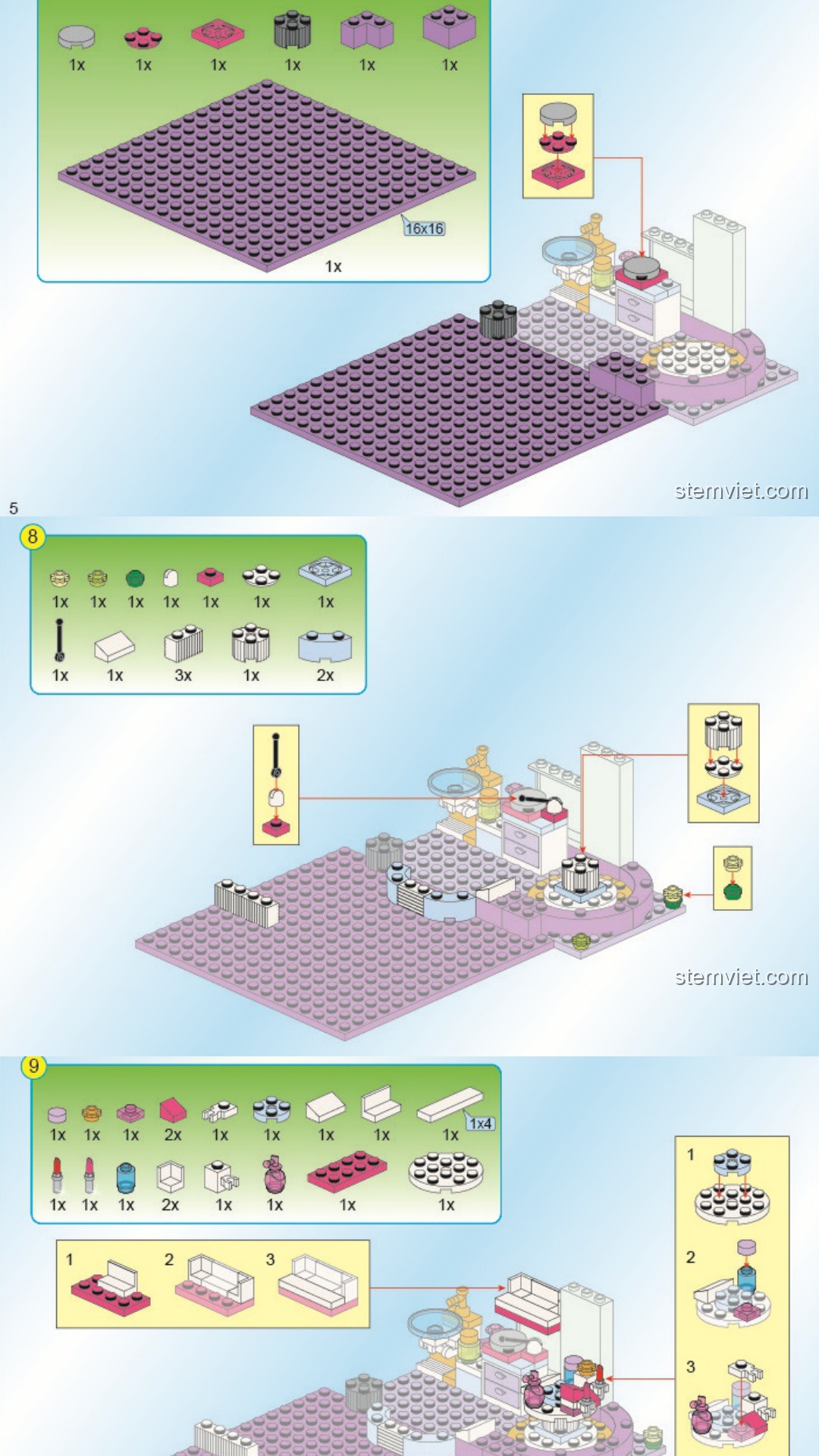 1x 1x 1x 1x 1x 1x

16x16

1x

stemviet.com

5

8

1x 1x 1x 1x 1x 1x 1x

1x 1x 3x 1x 2x

stemviet.com

9

1x 1x 1x 2x 1x 1x 1x 1x 1x

1x4

1x 1x 1x 2x 1x 1x 1x 1x

1 2 3

1

2

3