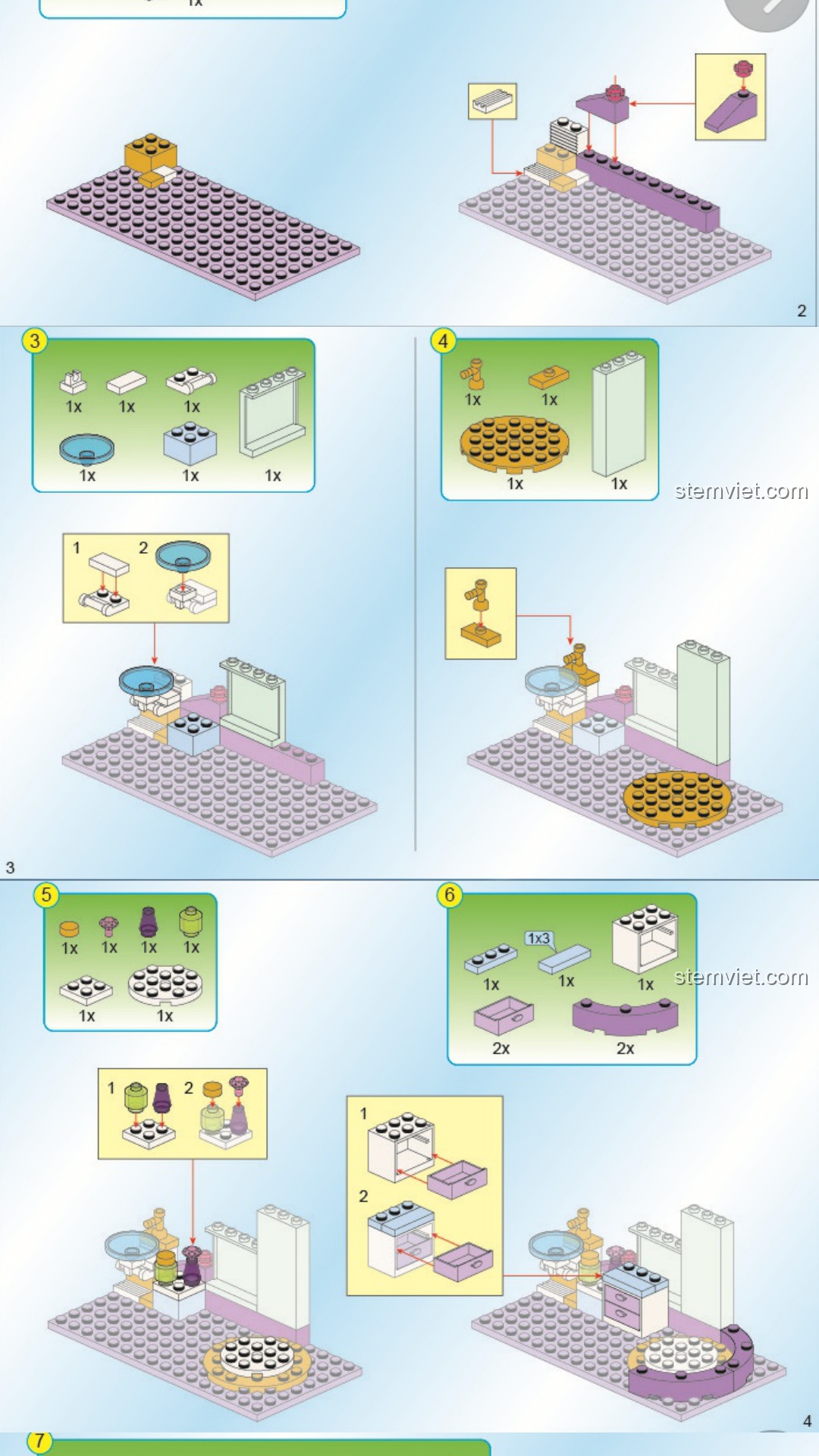 1x

2

3
1x 1x 1x
1x 1x 1x

1 2

4
1x 1x
1x 1x

stemviet.com

3

5
1x 1x 1x 1x
1x 1x

1 2

6
1x3
1x 1x 1x
2x 2x

stemviet.com

1
2

4

7