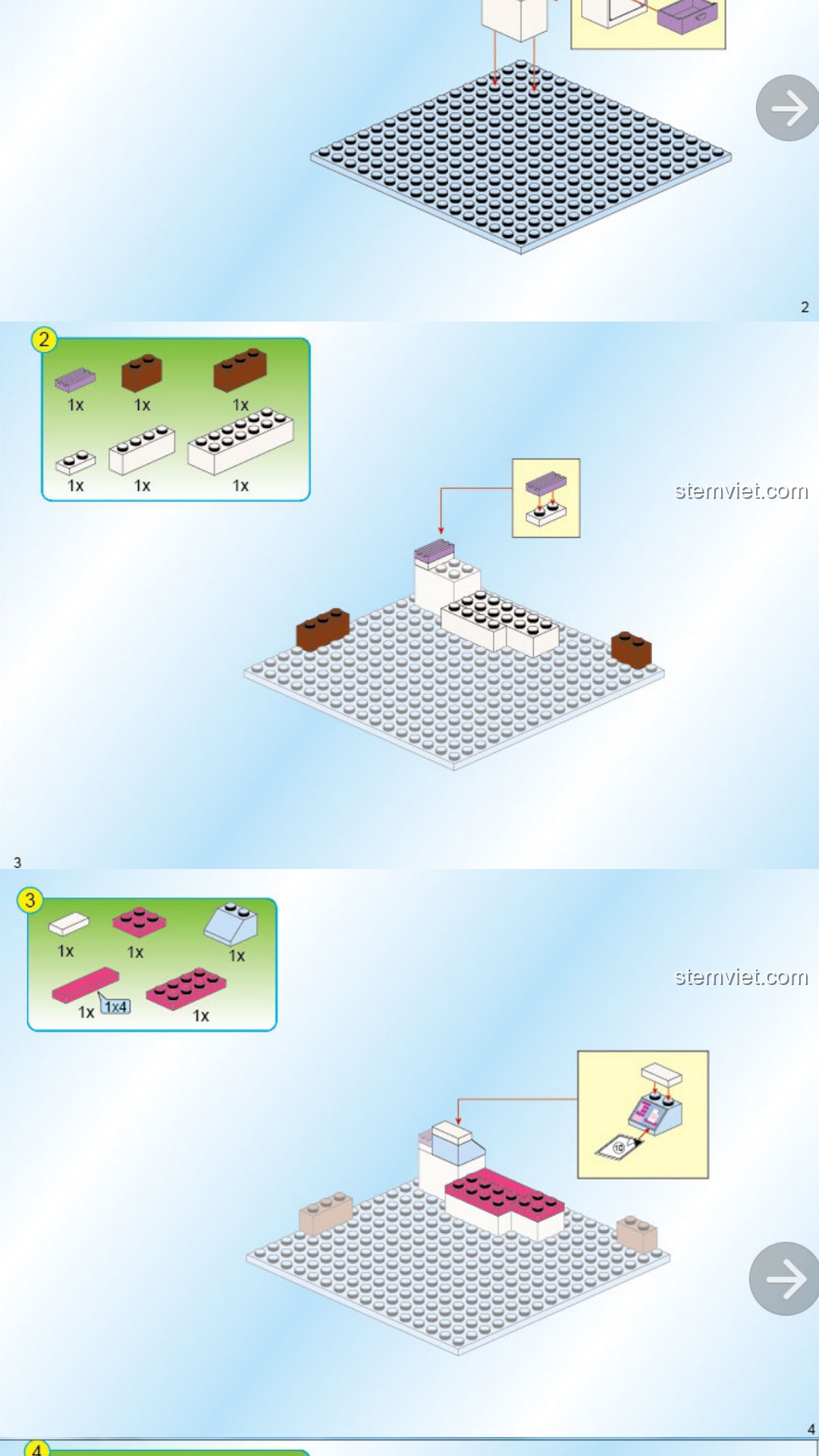 2

2

1x 1x 1x

1x 1x 1x

stemviet.com

3

3

1x 1x 1x

1x 1x4 1x

stemviet.com

10

4

4