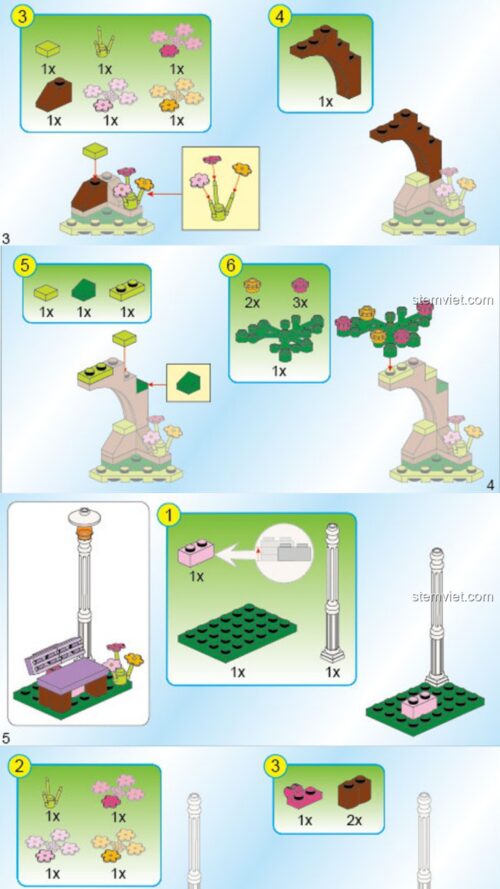 3
1x 1x 1x
1x 1x 1x

4
1x

3

5
1x 1x 1x

6
2x 3x
1x

stemviet.com

4

1
1x
1x 1x

stemviet.com

5

2
1x 1x
1x 1x

3
1x 2x