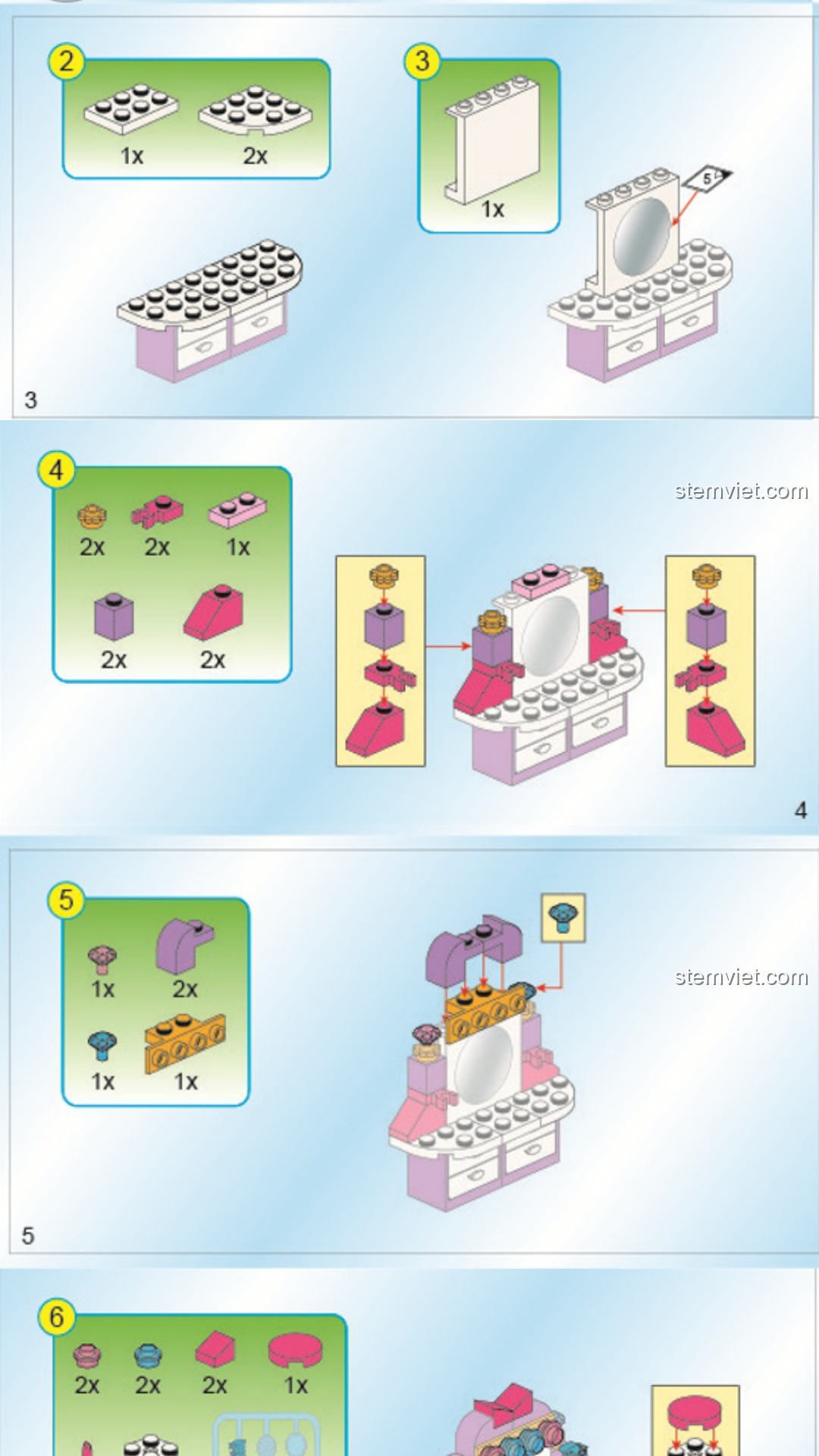 2
1x 2x

3
1x

5

3

4
2x 2x 1x
2x 2x

stemviet.com

4

5
1x 2x
1x 1x

stemviet.com

5

6
2x 2x 2x 1x