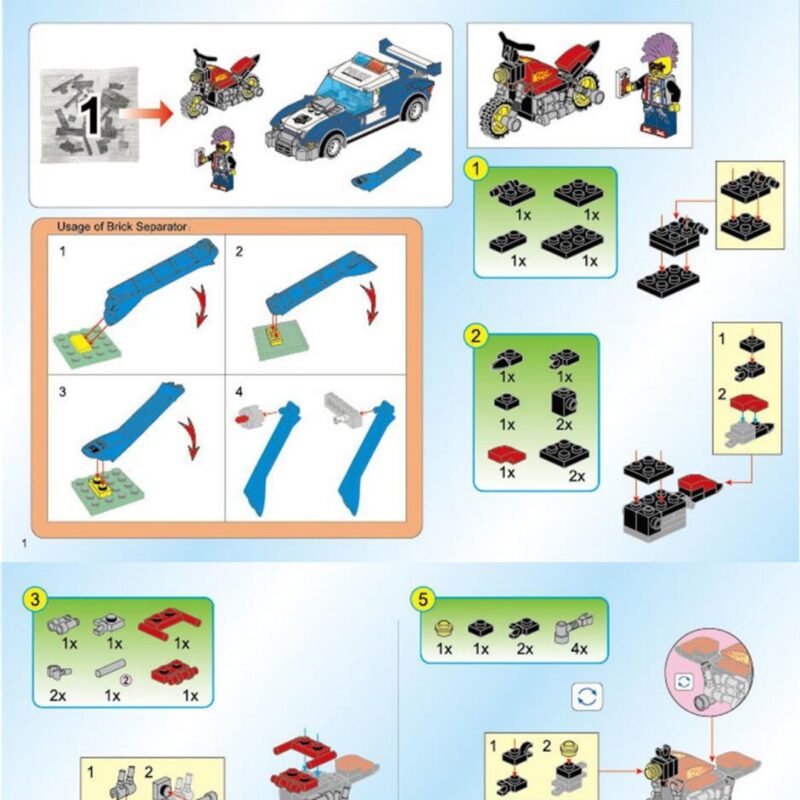 1

Usage of Brick Separator:

1

2

3

4

1

1

1x 1x

1x 1x

2

1x 1x

1x 2x

1x 2x

1

2

3

1x 1x 1x

2x 1x 2 1x

1 2

5

1x 1x 2x 4x

1 2