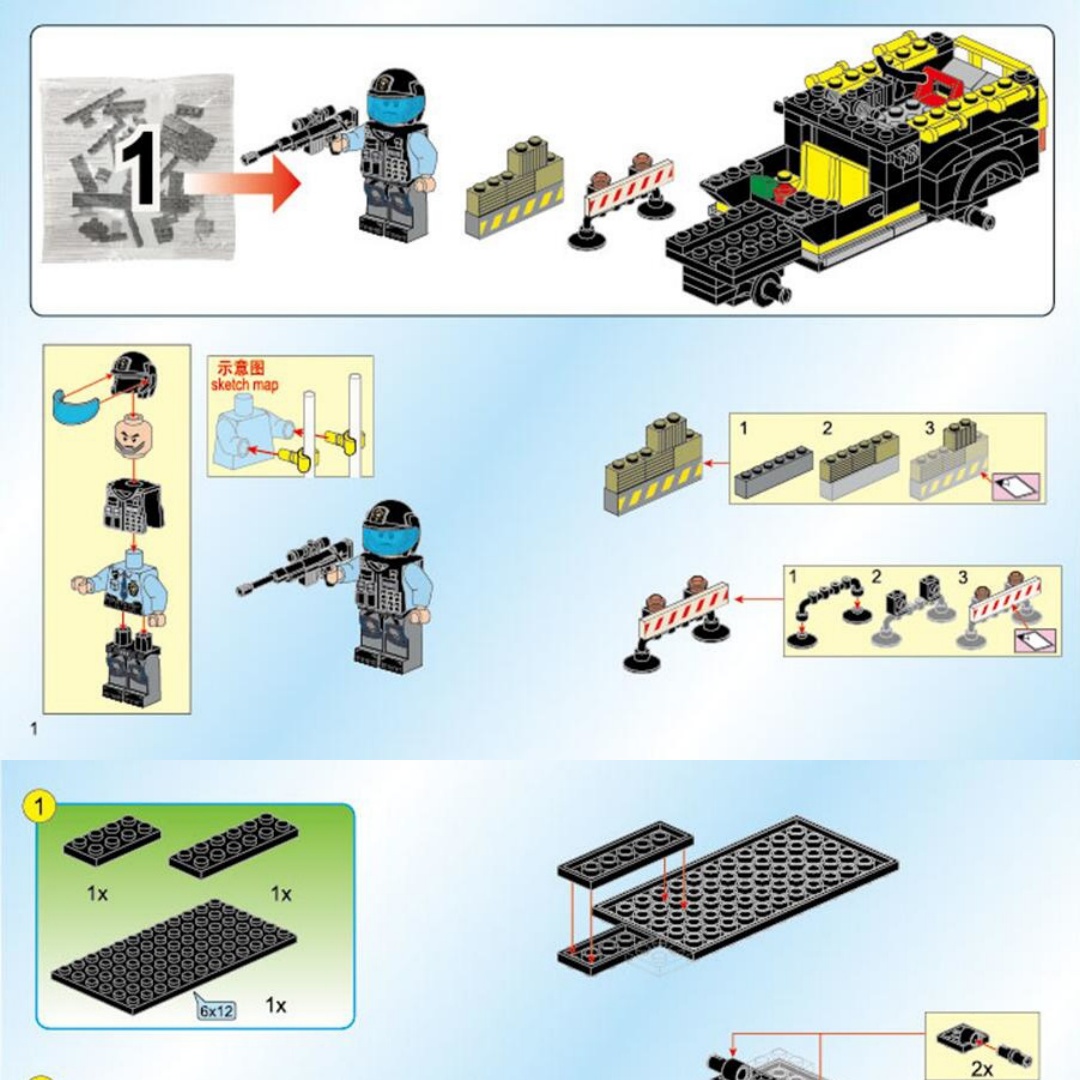 1

示意图
sketch map

1 2 3

1 2 3

1

1

1x 1x

6x12 1x

2x