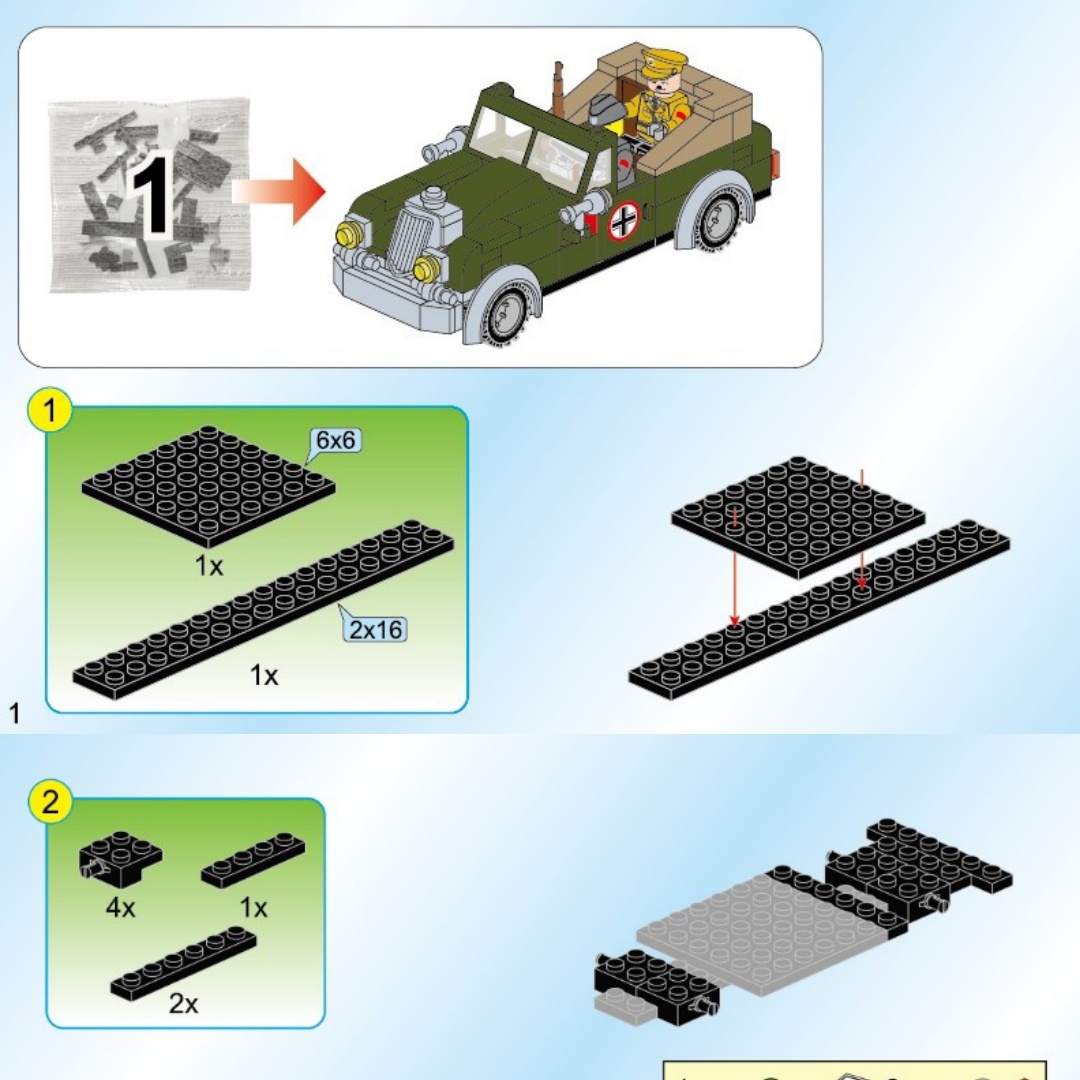 1

1

6x6

1x

2x16

1x

1

2

4x

1x

2x