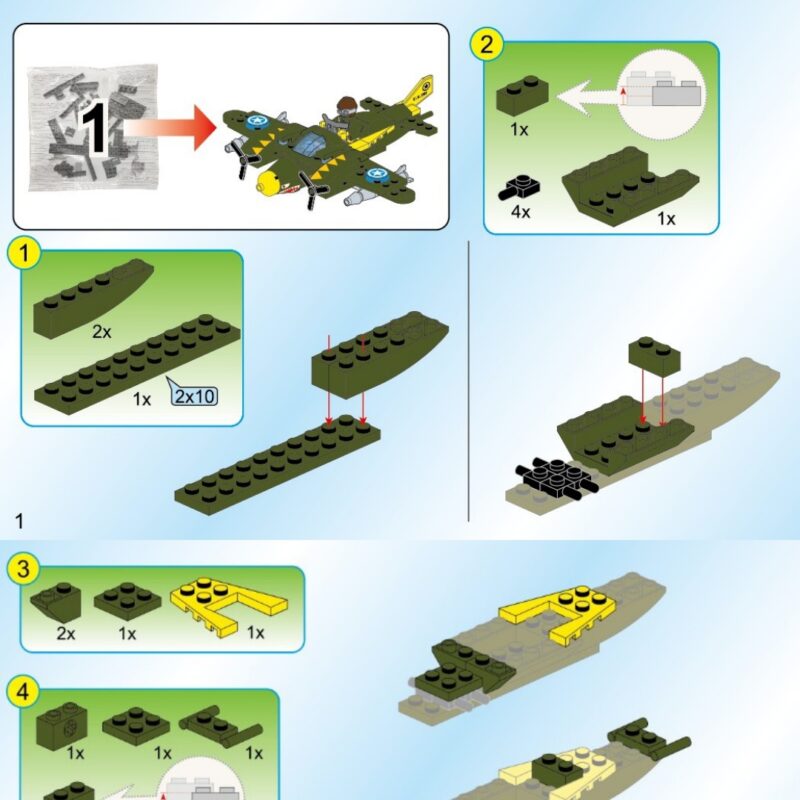 1

2

1x

4x

1x

1

2x

1x

2x10

1

3

2x

1x

1x

4

1x

1x

1x