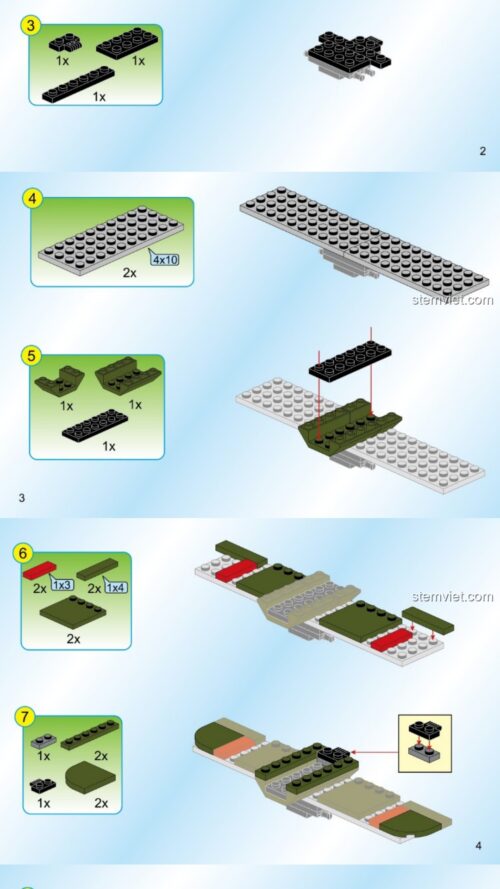 3
1x
1x
1x

2

4
4x10
2x

stemviet.com

5
1x
1x
1x

3

6
2x 1x3
2x 1x4
2x

stemviet.com

7
1x
2x
1x
2x

4