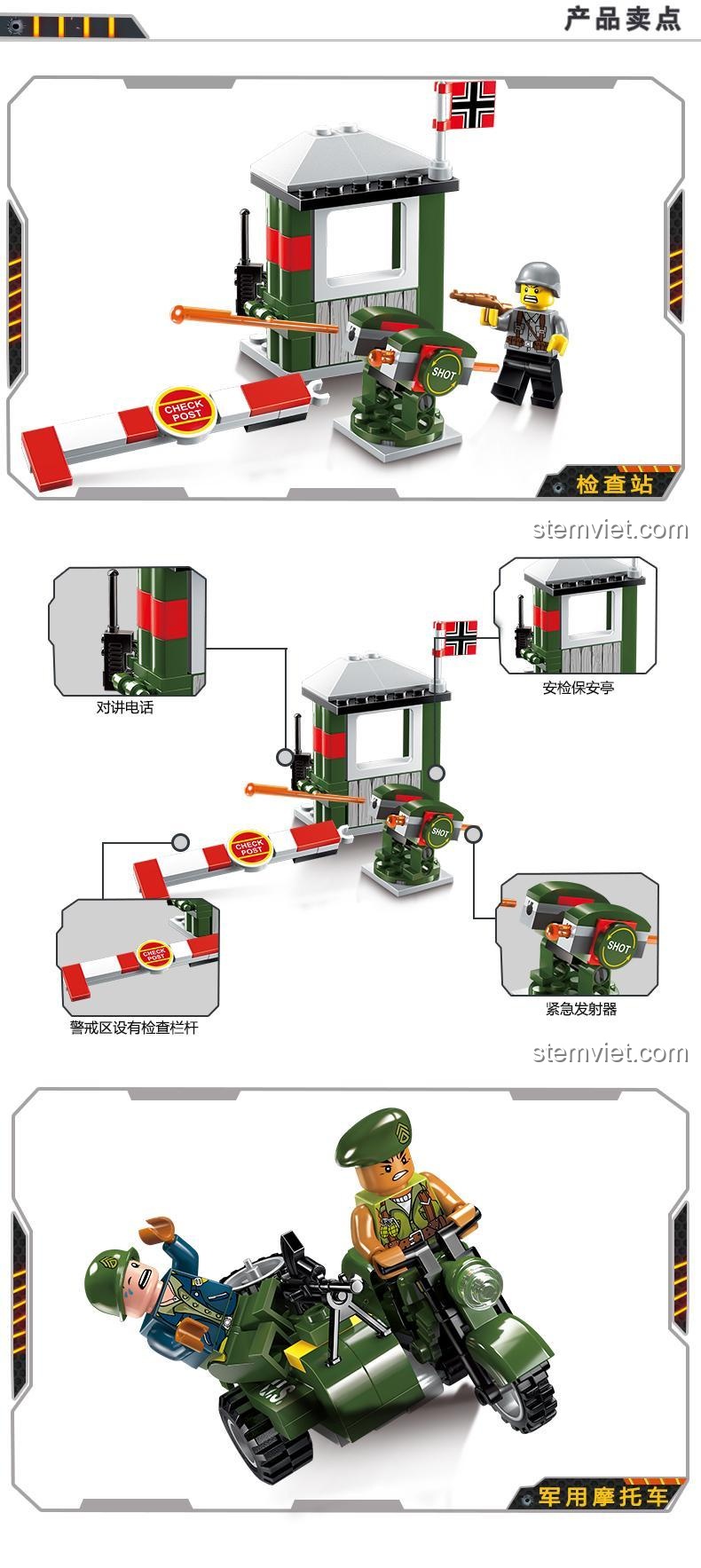 产品卖点

CHECK POST

SHOT

检查站

stemviet.com

对讲电话

安检保安亭

CHECK POST

SHOT

CHECK POST

SHOT

警戒区设有检查栏杆

紧急发射器

stemviet.com

军用摩托车