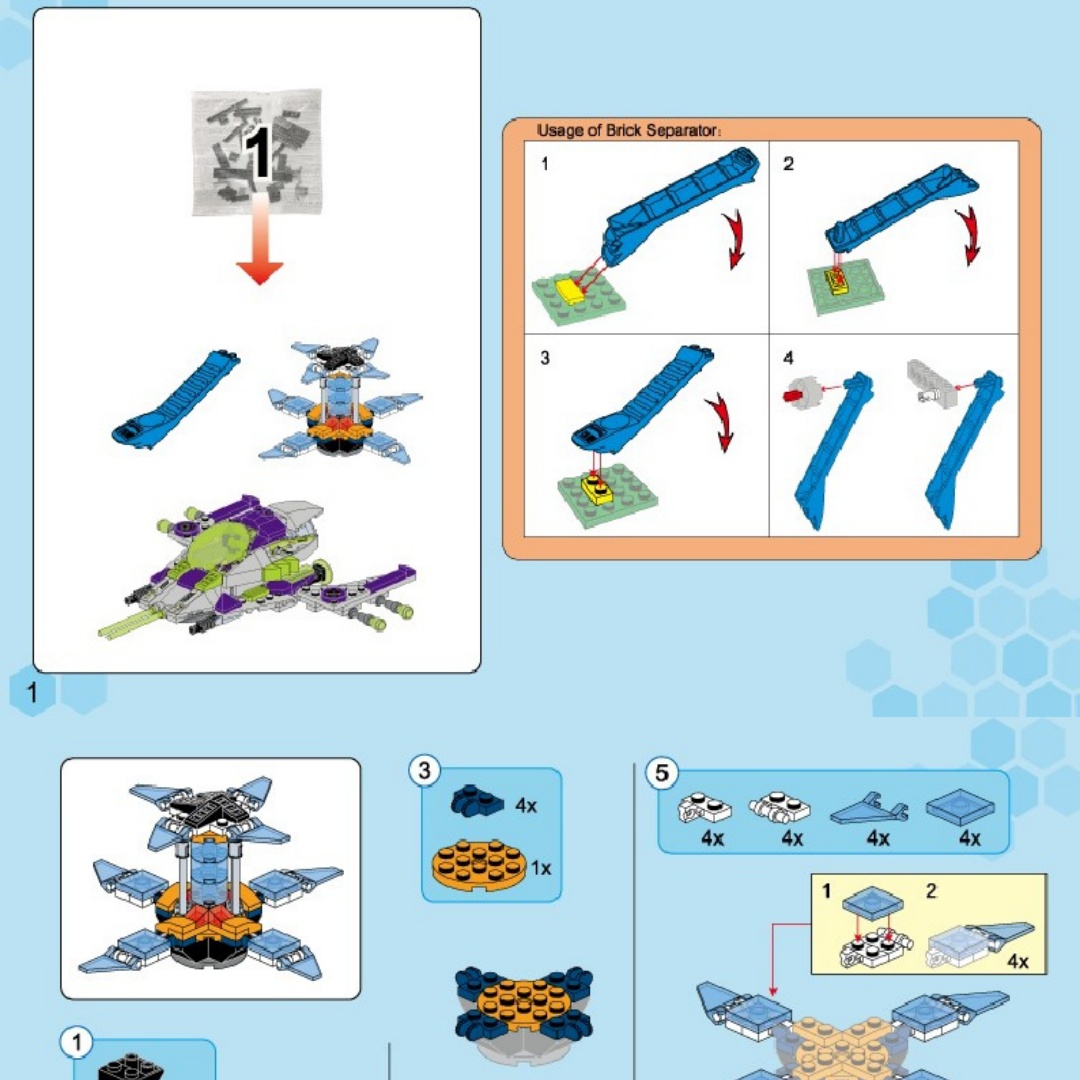 1

Usage of Brick Separator:

1

2

3

4

1

3

4x

1x

5

4x 4x 4x 4x

1 2

4x

1