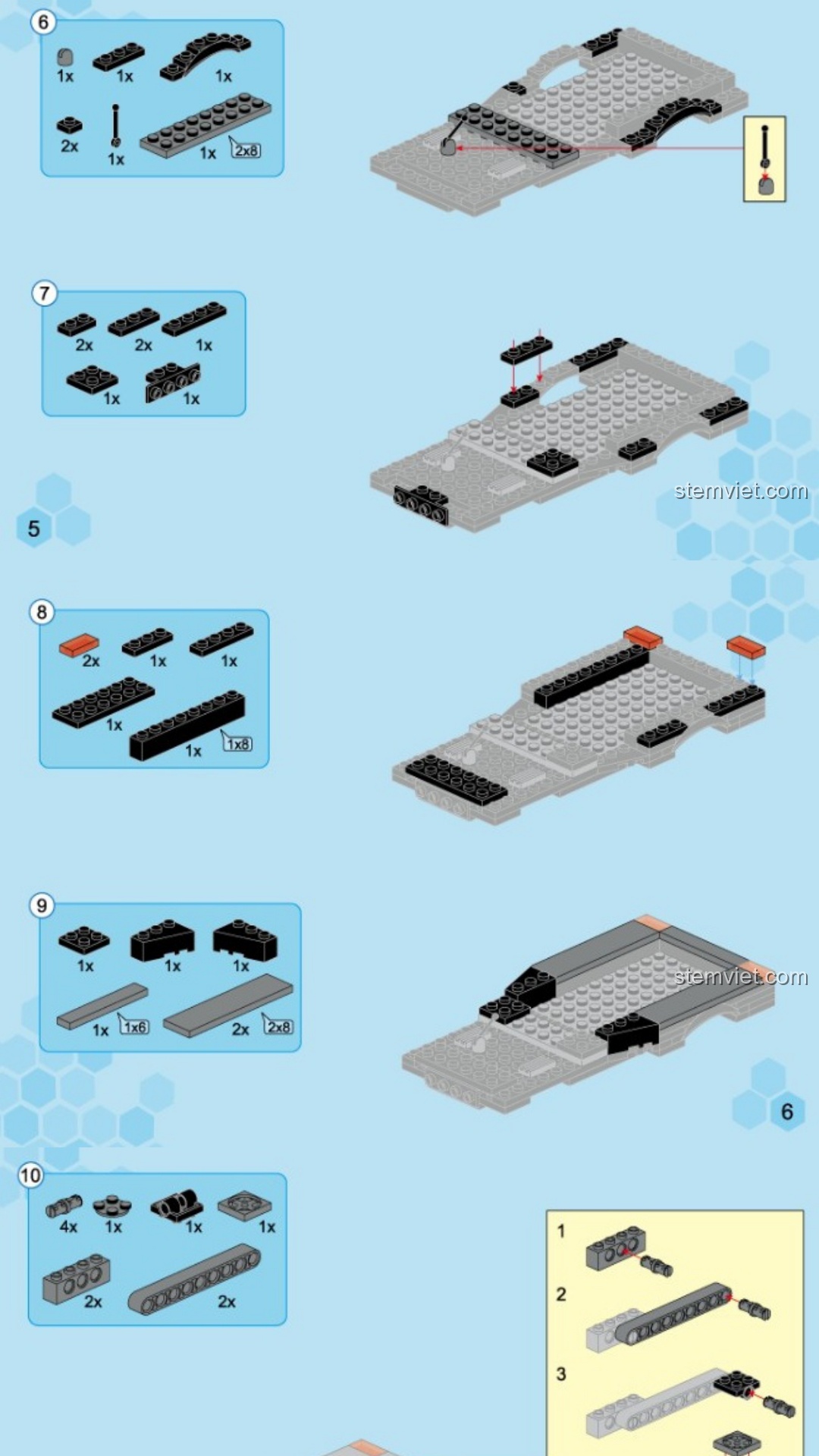 6

1x 1x 1x

2x 1x 1x 2x8

7

2x 2x 1x

1x 1x

stemviet.com

5

8

2x 1x 1x

1x

1x 1x8

9

1x 1x 1x

1x 1x6 2x 2x8

stemviet.com

6

10

4x 1x 1x 1x

2x 2x

1

2

3