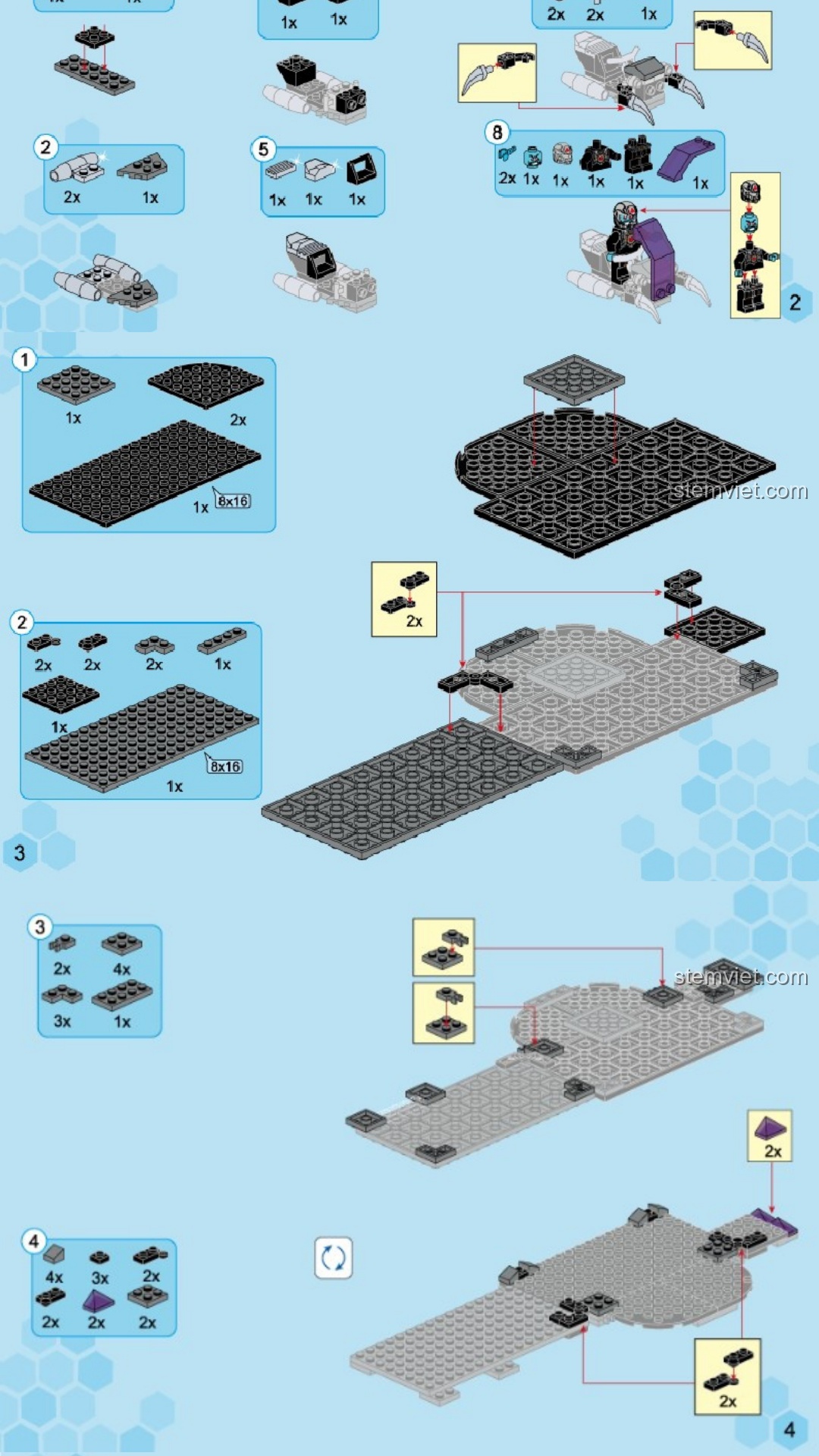 1x 1x

2x 2x 1x

2
2x 1x

5
1x 1x 1x

8
2x 1x 1x 1x 1x 1x

2

1
1x
2x
1x 8x16

stemviet.com

2x

2
2x 2x 2x 1x
1x
8x16
1x

3

3
2x 4x
3x 1x

stemviet.com

2x

4
4x 3x 2x
2x 2x 2x

2x

4