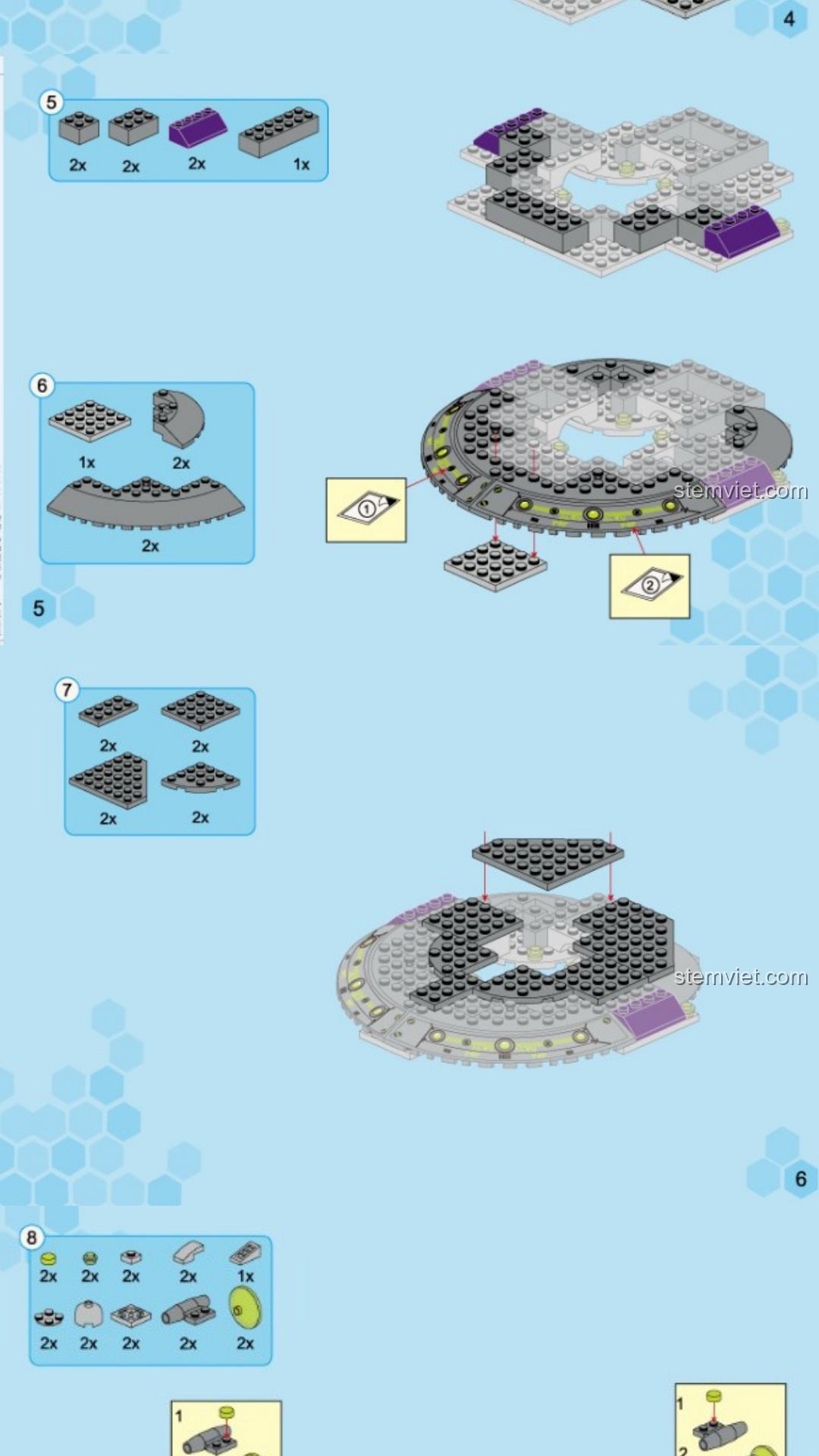 4

5

2x 2x 2x 1x

6

1x 2x

2x

①

②

stemviet.com

5

7

2x 2x

2x 2x

stemviet.com

6

8

2x 2x 2x 2x 1x

2x 2x 2x 2x 2x

1

1

2