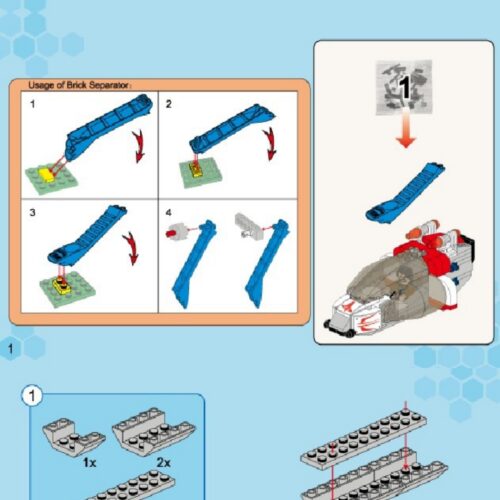 Usage of Brick Separator:

1

2

3

4

1

1

1

1x

2x