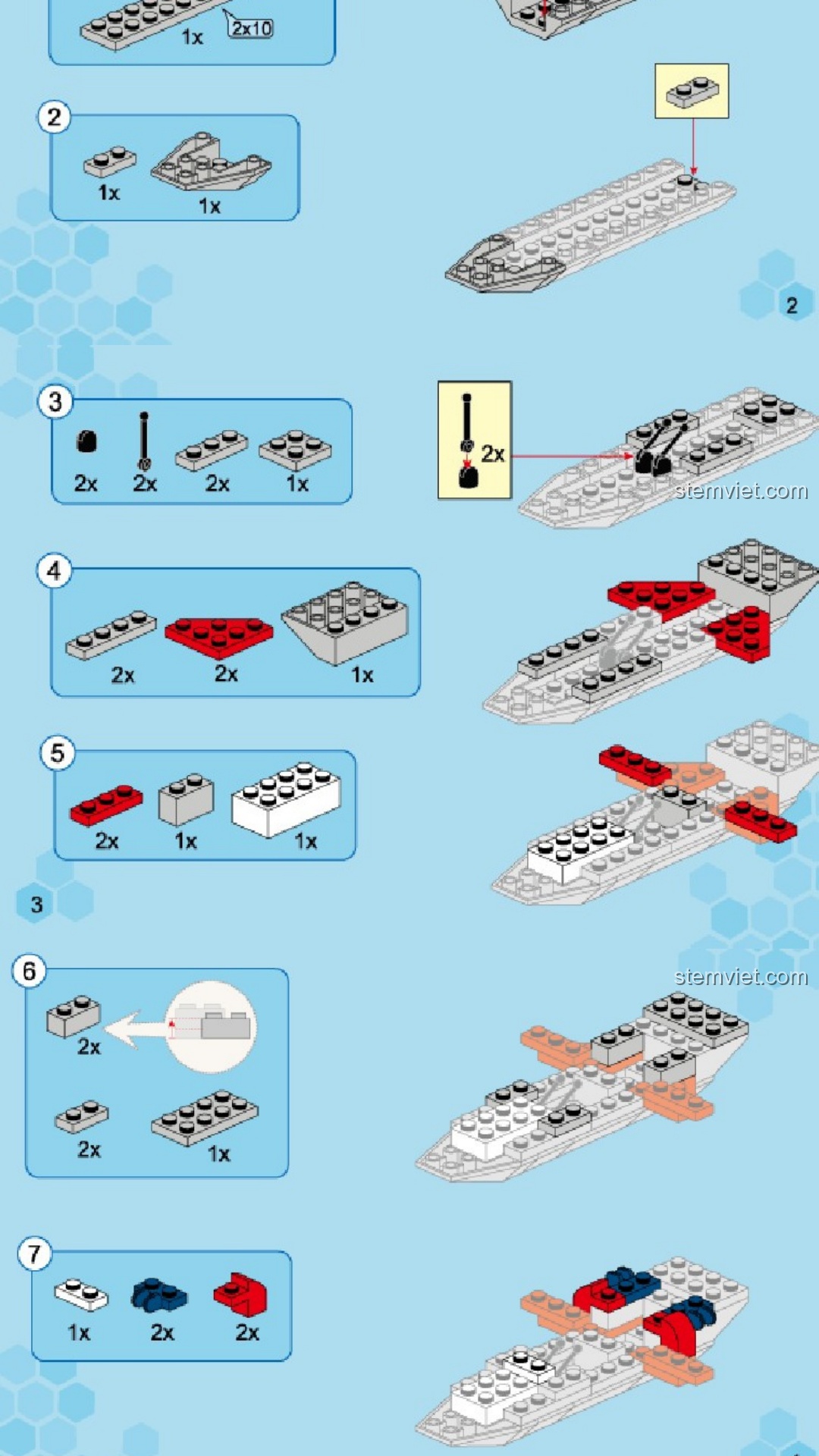 1x 2x10

2
1x 1x

2

3
2x 2x 2x 1x

2x

stemviet.com

4
2x 2x 1x

5
2x 1x 1x

3

6
2x
2x 1x

stemviet.com

7
1x 2x 2x