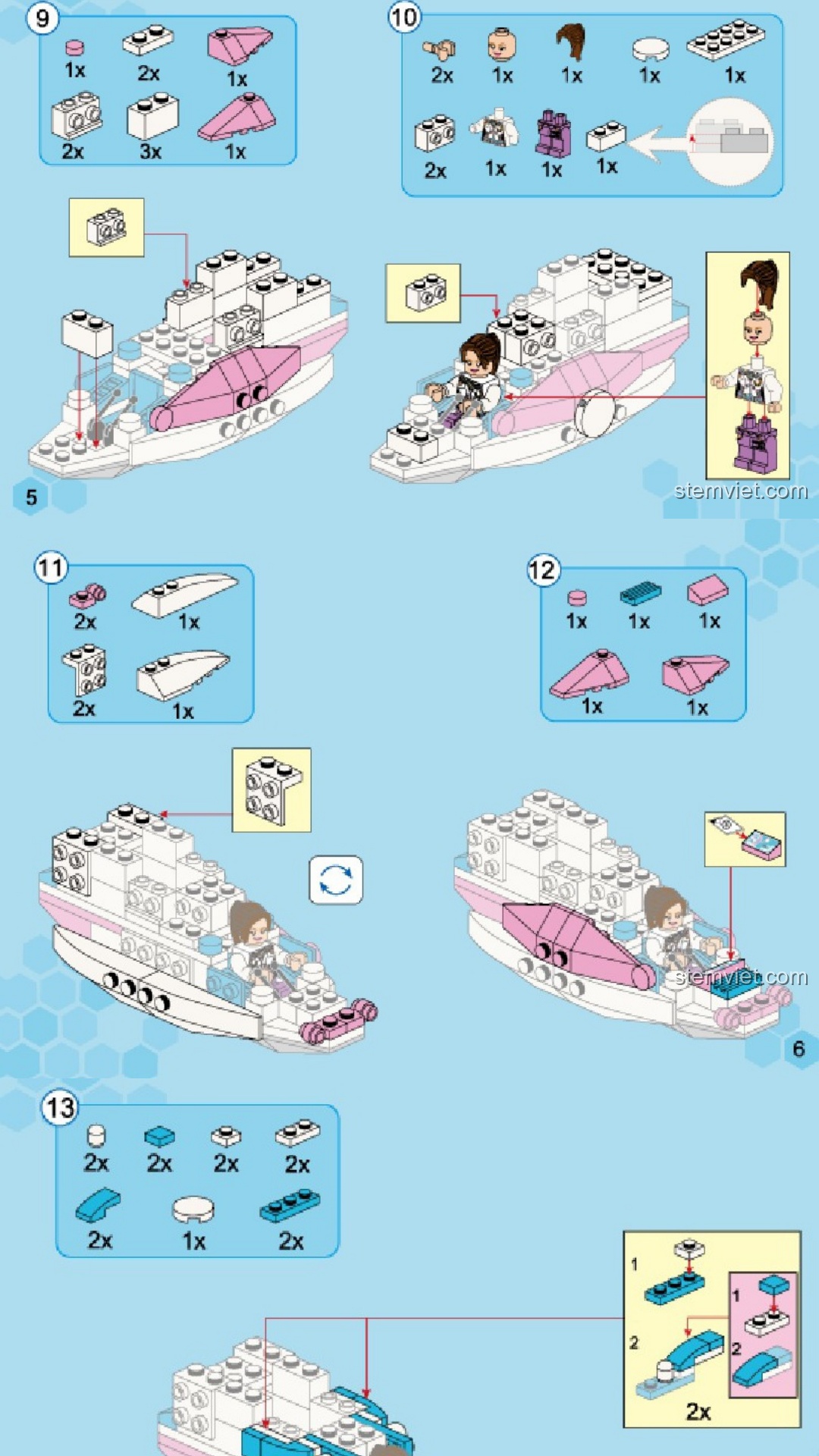 9
1x 2x 1x
2x 3x 1x

10
2x 1x 1x 1x 1x
2x 1x 1x 1x

5

stemviet.com

11
2x 1x
2x 1x

12
1x 1x 1x
1x 1x

stemviet.com

6

13
2x 2x 2x 2x
2x 1x 2x

1
2
1
2
2x